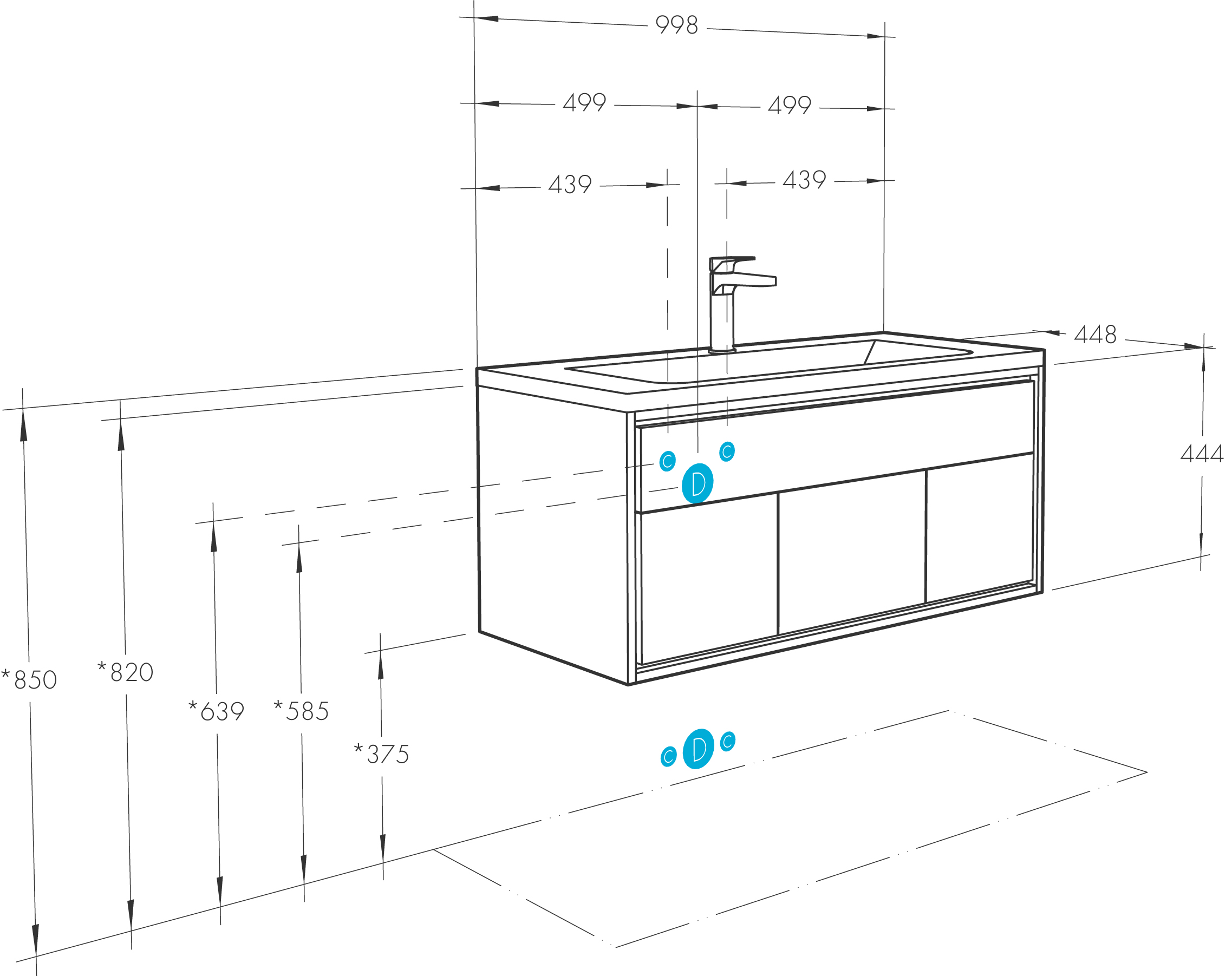 998

499

499

439

439

448

444

C

C

D

*850

*820

*639

*585

*375

C

D

C