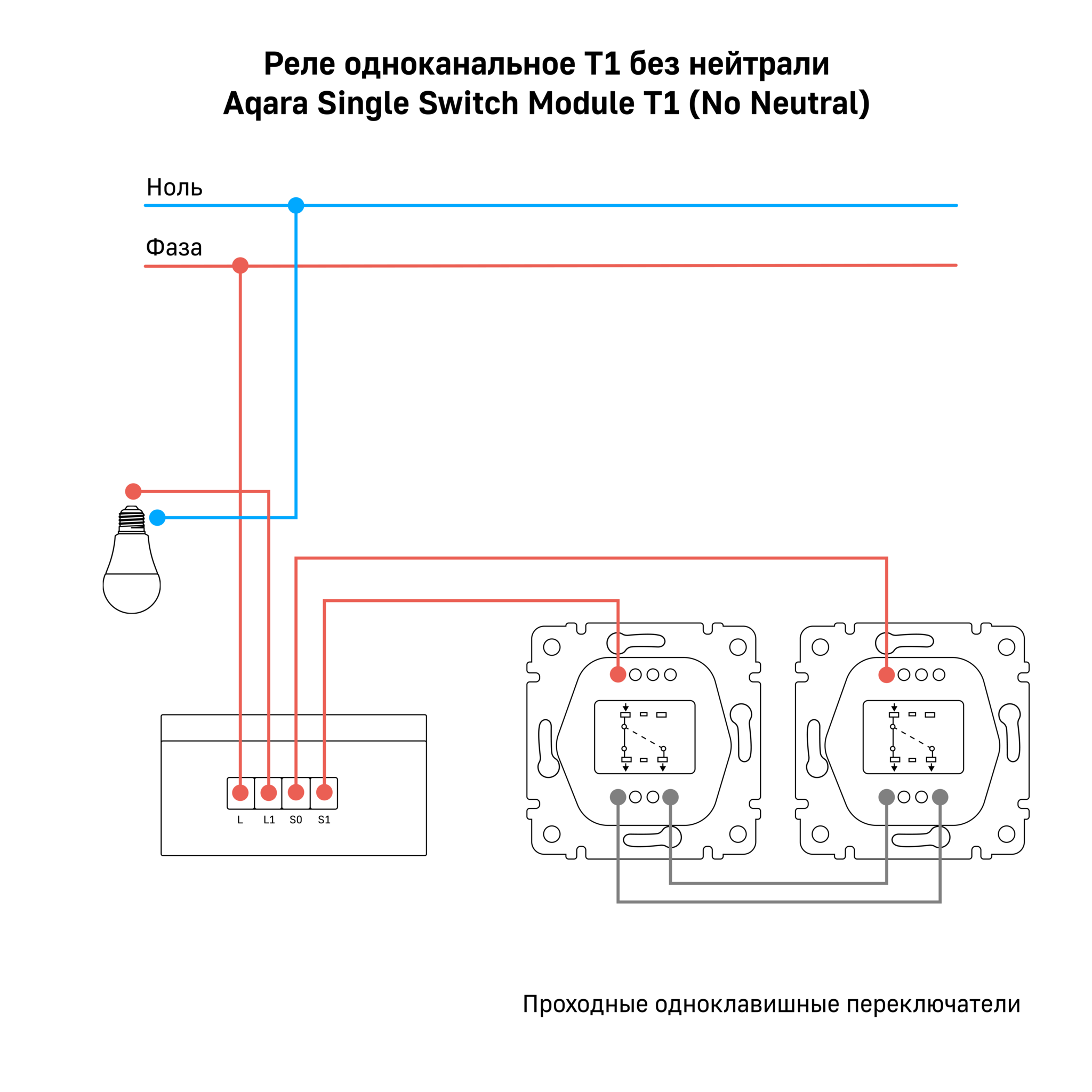 Реле одноканальное T1 без нейтрали
Aqara Single Switch Module T1 (No Neutral)

Ноль

Фаза

L L1 S0 S1

Проходные одноклавишные переключатели