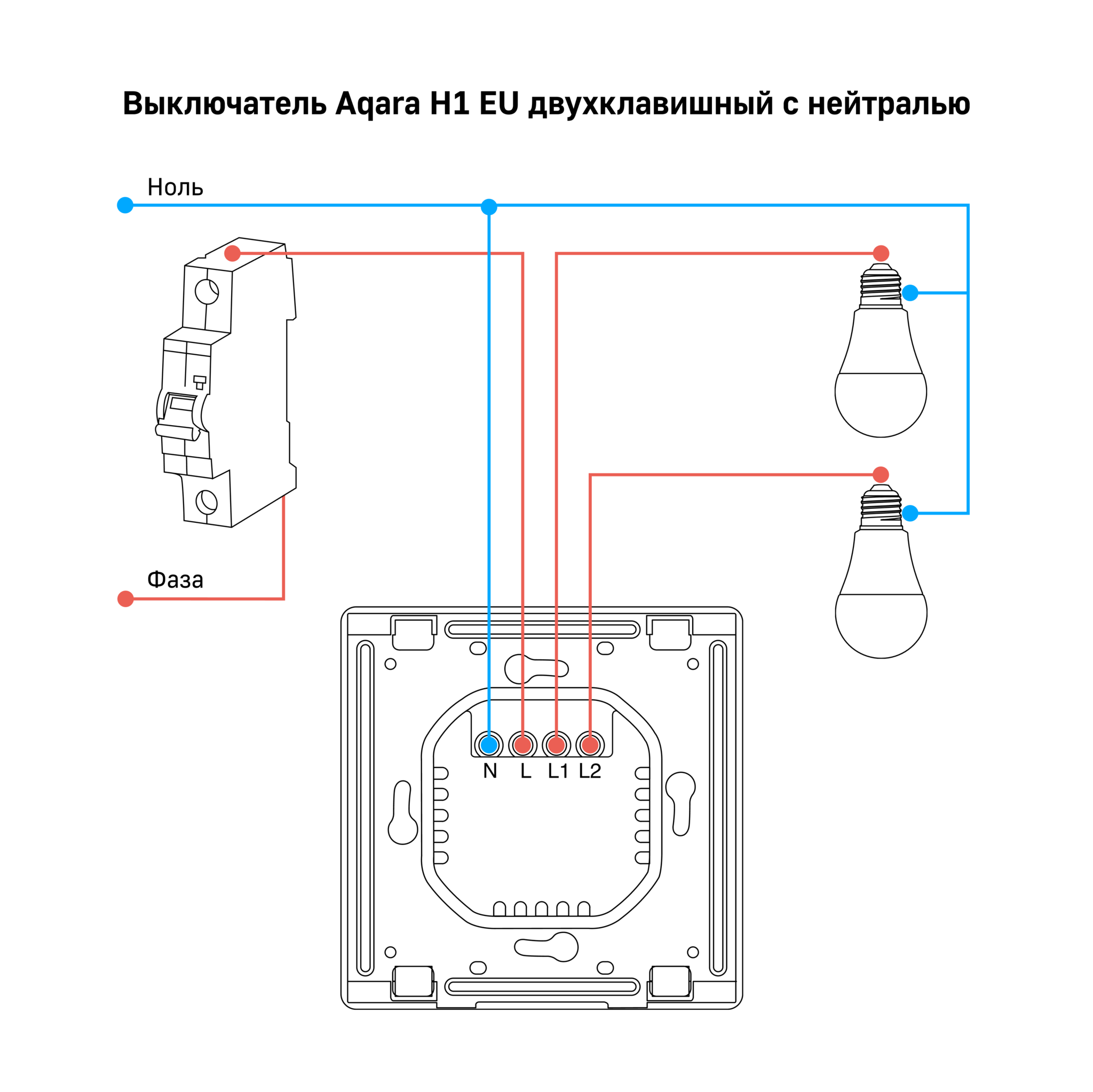 Выключатель Aqara H1 EU двухклавишный с нейтралью

Ноль

Фаза

N L L1 L2