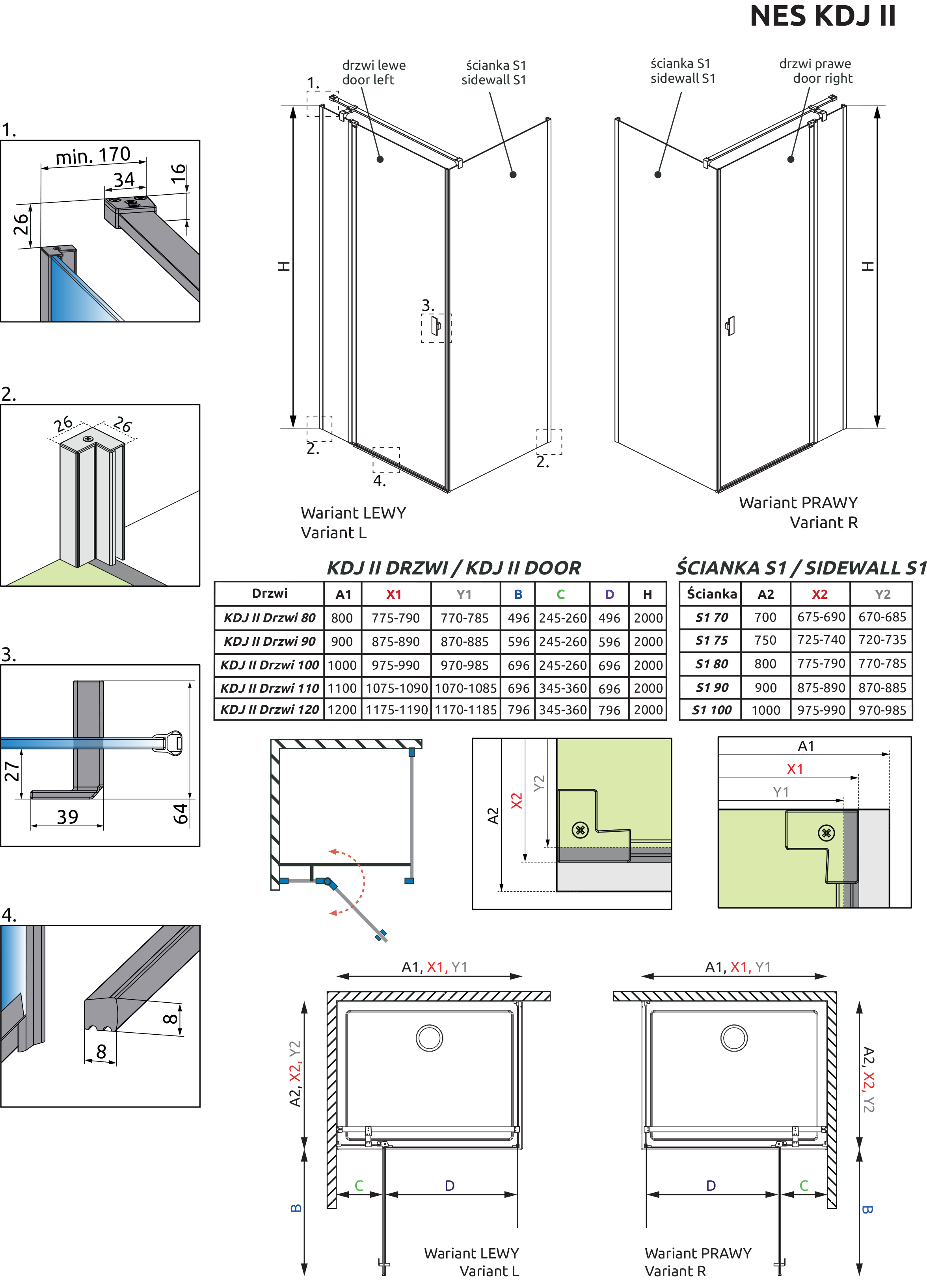 NES KDJ II

1.
min. 170
34
16
26

2.
26
26

3.
27
39
64

4.
8
8

drzwi lewe
door left
ścianka S1
sidewall S1
1.
H
3.
2.
4.
2.
Wariant LEWY
Variant L

ścianka S1
sidewall S1
drzwi prawe
door right
H
Wariant PRAWY
Variant R

KDJ II DRZWI / KDJ II DOOR

| Drzwi | A1 | X1 | Y1 | B | C | D | H |
|---|---|---|---|---|---|---|---|
| KDJ II Drzwi 80 | 800 | 775-790 | 770-785 | 496 | 245-260 | 496 | 2000 |
| KDJ II Drzwi 90 | 900 | 875-890 | 870-885 | 596 | 245-260 | 596 | 2000 |
| KDJ II Drzwi 100 | 1000 | 975-990 | 970-985 | 696 | 245-260 | 696 | 2000 |
| KDJ II Drzwi 110 | 1100 | 1075-1090 | 1070-1085 | 696 | 345-360 | 696 | 2000 |
| KDJ II Drzwi 120 | 1200 | 1175-1190 | 1170-1185 | 796 | 345-360 | 796 | 2000 |

ŚCIANKA S1 / SIDEWALL S1

| Ścianka | A2 | X2 | Y2 |
|---|---|---|---|
| S1 70 | 700 | 675-690 | 670-685 |
| S1 75 | 750 | 725-740 | 720-735 |
| S1 80 | 800 | 775-790 | 770-785 |
| S1 90 | 900 | 875-890 | 870-885 |
| S1 100 | 1000 | 975-990 | 970-985 |

A2
X2
Y2

A1
X1
Y1

A1, X1, Y1
A2, X2, Y2
B
C
D
Wariant LEWY
Variant L

A1, X1, Y1
A2, X2, Y2
B
D
C
Wariant PRAWY
Variant R