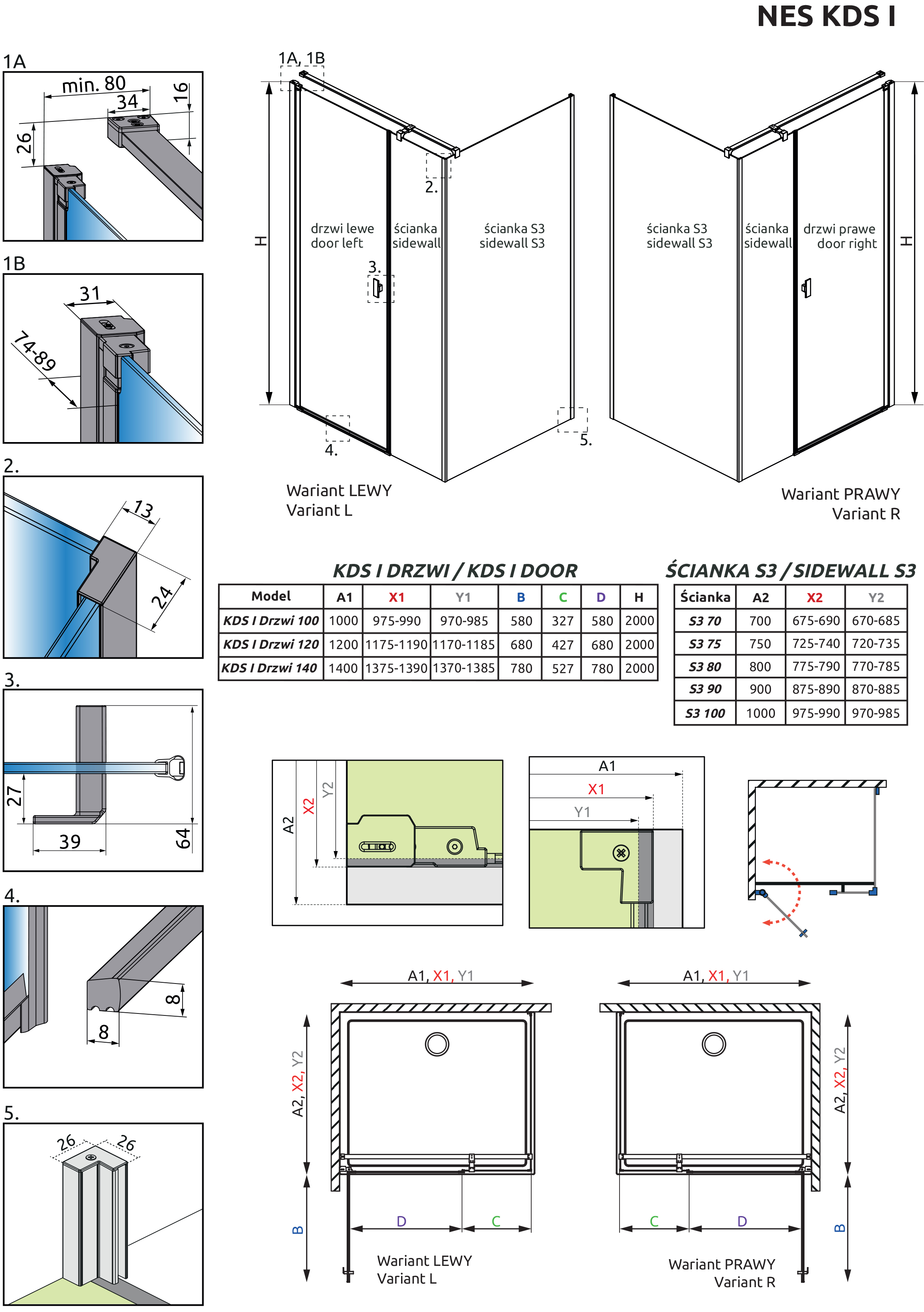 NES KDS I

1A
min. 80
34
16
26

1B
31
74-89

2.
13
24

3.
27
39
64

4.
8
8

5.
26
26

1A, 1B
2.
3.
4.
5.
H
drzwi lewe
door left
ścianka
sidewall
ścianka S3
sidewall S3
Wariant LEWY
Variant L

ścianka S3
sidewall S3
ścianka
sidewall
drzwi prawe
door right
H
Wariant PRAWY
Variant R

KDS I DRZWI / KDS I DOOR

| Model | A1 | X1 | Y1 | B | C | D | H |
|---|---|---|---|---|---|---|---|
| KDS I Drzwi 100 | 1000 | 975-990 | 970-985 | 580 | 327 | 580 | 2000 |
| KDS I Drzwi 120 | 1200 | 1175-1190 | 1170-1185 | 680 | 427 | 680 | 2000 |
| KDS I Drzwi 140 | 1400 | 1375-1390 | 1370-1385 | 780 | 527 | 780 | 2000 |

ŚCIANKA S3 / SIDEWALL S3

| Ścianka | A2 | X2 | Y2 |
|---|---|---|---|
| S3 70 | 700 | 675-690 | 670-685 |
| S3 75 | 750 | 725-740 | 720-735 |
| S3 80 | 800 | 775-790 | 770-785 |
| S3 90 | 900 | 875-890 | 870-885 |
| S3 100 | 1000 | 975-990 | 970-985 |

A2
X2
Y2

A1
X1
Y1

A1, X1, Y1
A2, X2, Y2
B
D
C
Wariant LEWY
Variant L

A1, X1, Y1
A2, X2, Y2
B
C
D
Wariant PRAWY
Variant R