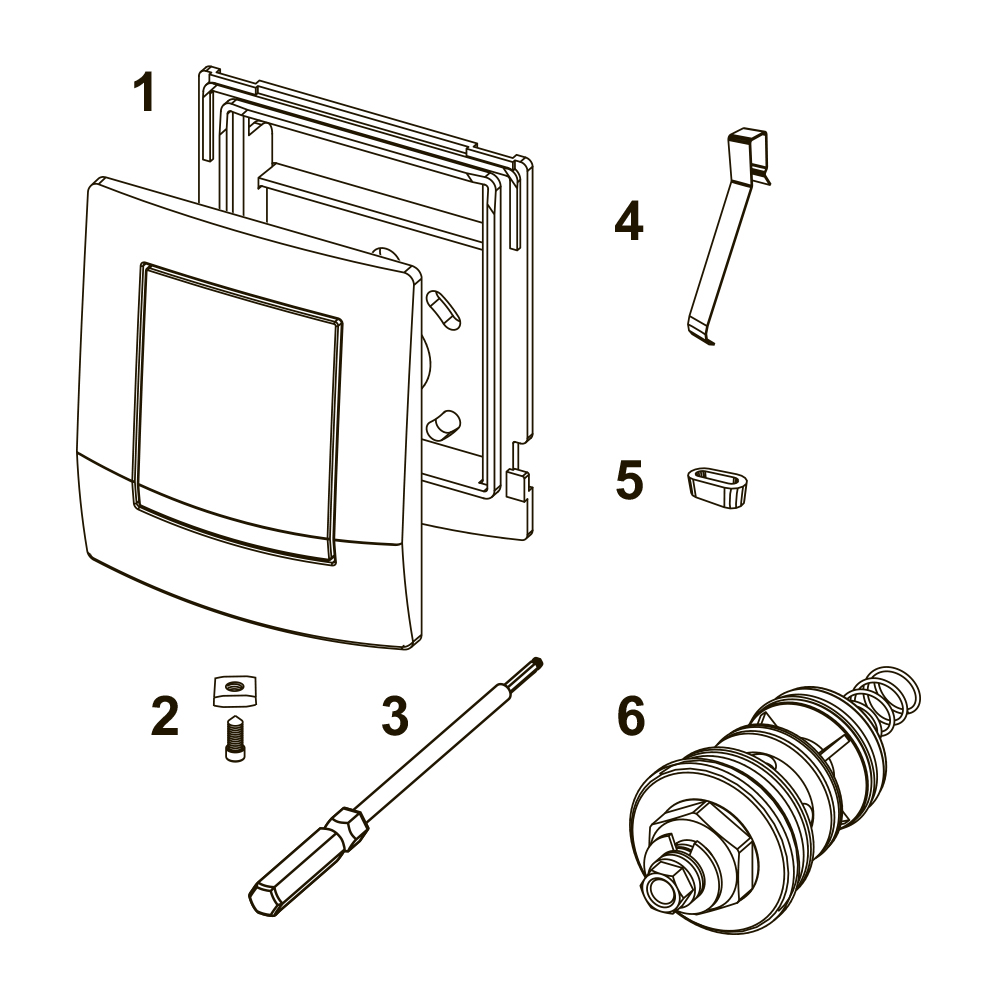 1

4

5

2

3

6