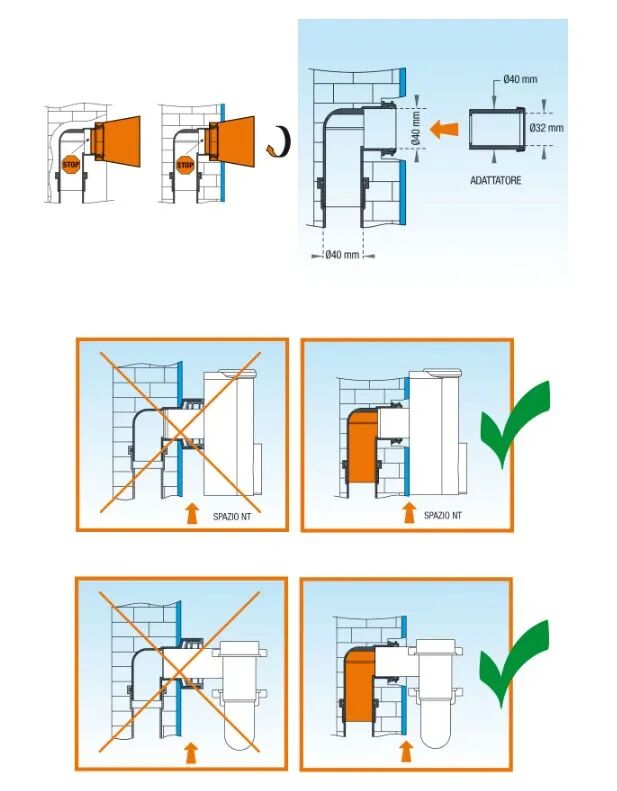 STOP

STOP

Ø40 mm

Ø40 mm

Ø32 mm

ADATTATORE

Ø40 mm

SPAZIO NT

SPAZIO NT