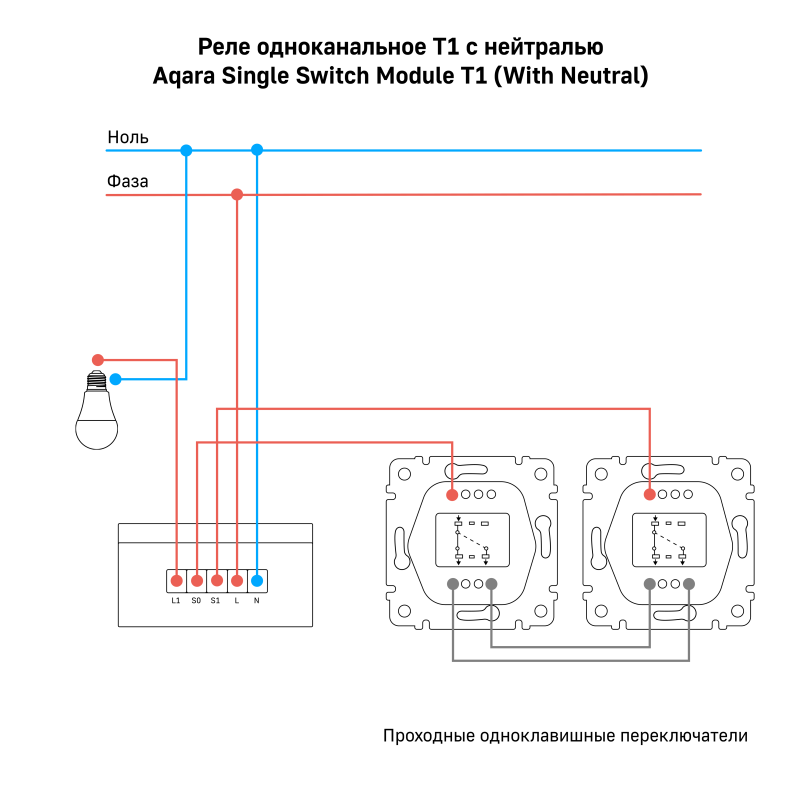 Реле одноканальное Т1 с нейтралью
Aqara Single Switch Module T1 (With Neutral)

Ноль

Фаза

L1 S0 S1 L N

Проходные одноклавишные переключатели