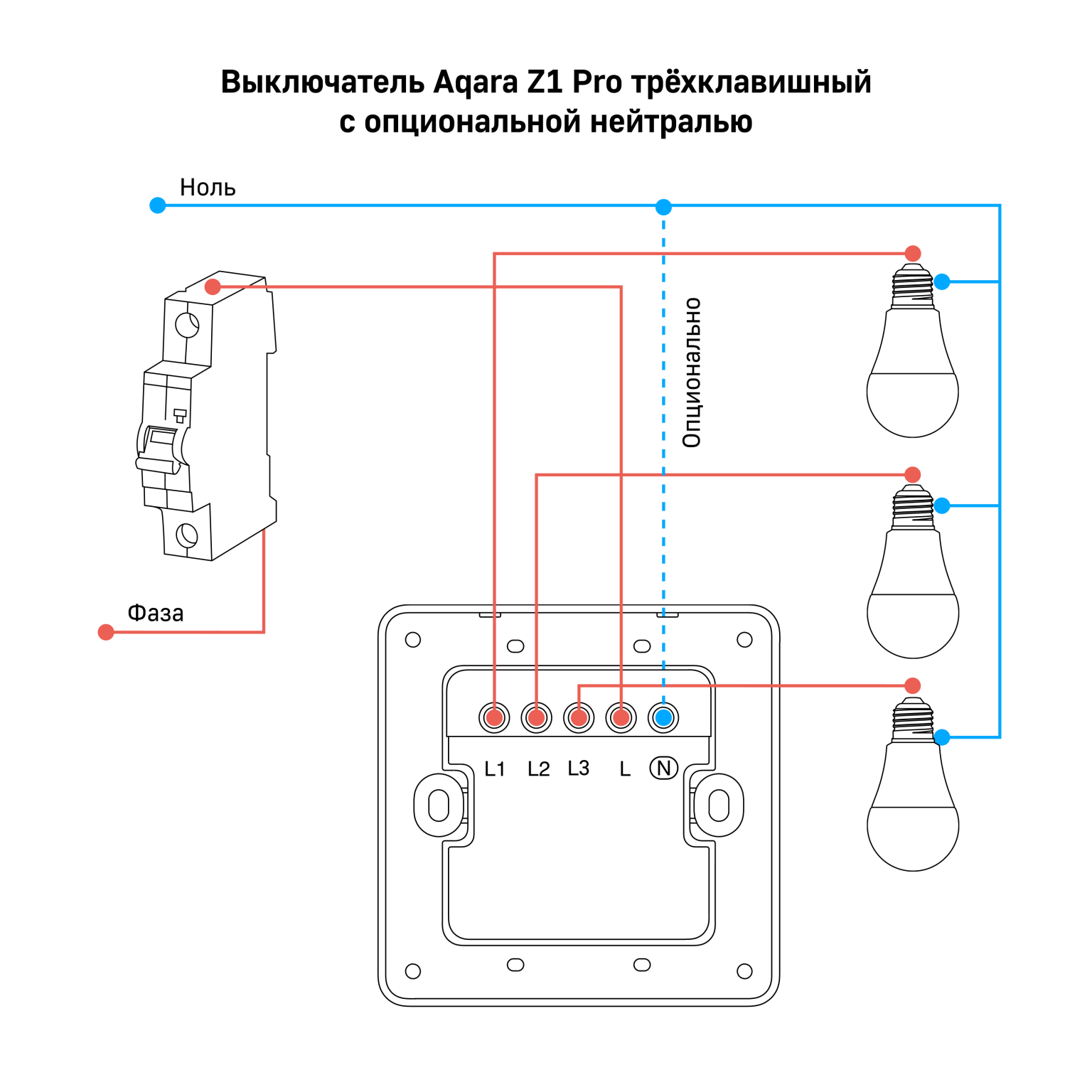 Выключатель Aqara Z1 Pro трёхклавишный
с опциональной нейтралью

Ноль

Опционально

Фаза

L1 L2 L3 L N