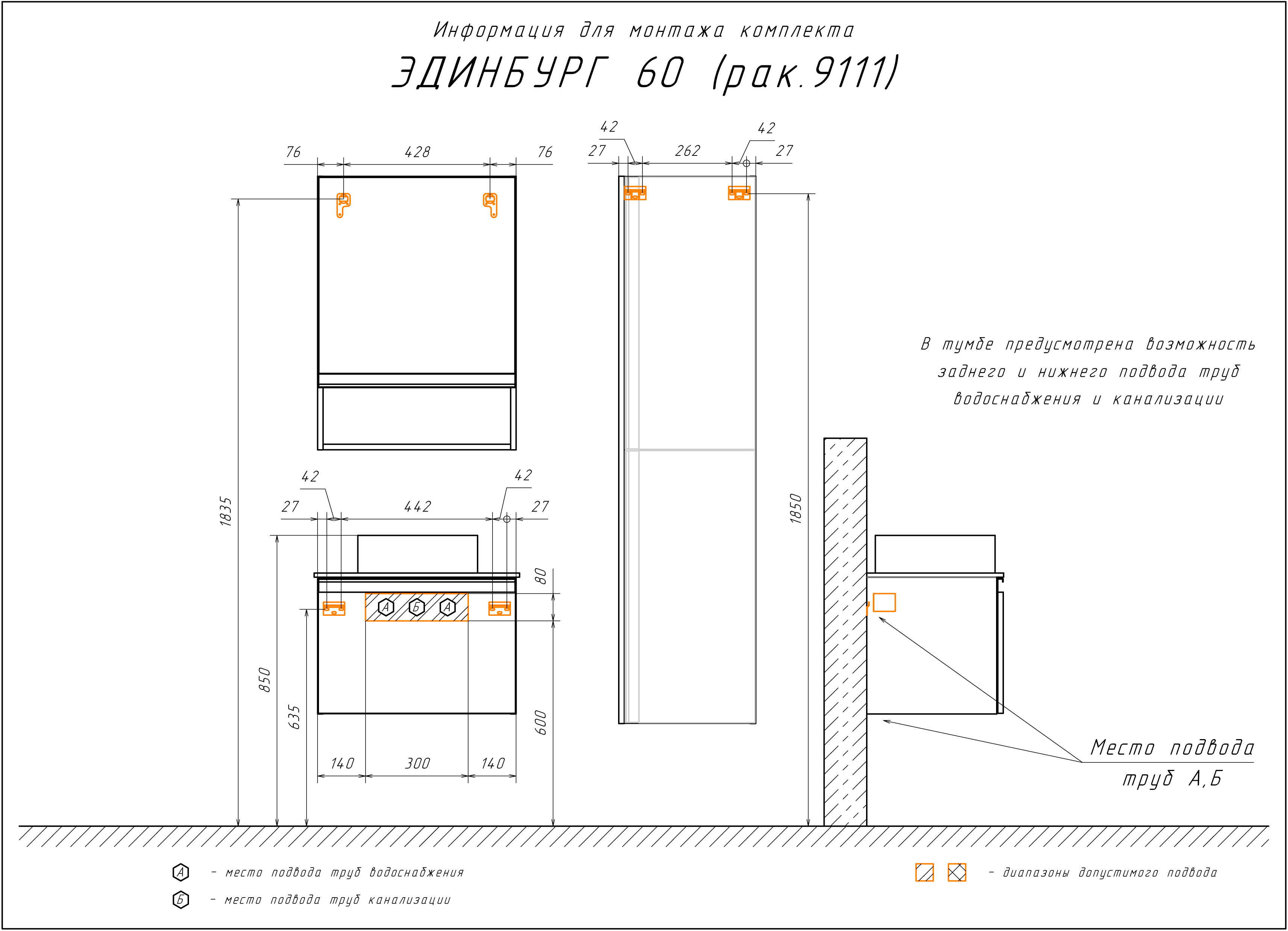 Информация для монтажа комплекта

ЭДИНБУРГ 60 (рак.9111)

76 428 76

1835

42 42
27 442 27

80

А Б А

850 635 600

140 300 140

42 42
27 262 27

1850

В тумбе предусмотрена возможность заднего и нижнего подвода труб водоснабжения и канализации

Место подвода труб А,Б

А - место подвода труб водоснабжения

Б - место подвода труб канализации

- диапазоны допустимого подвода