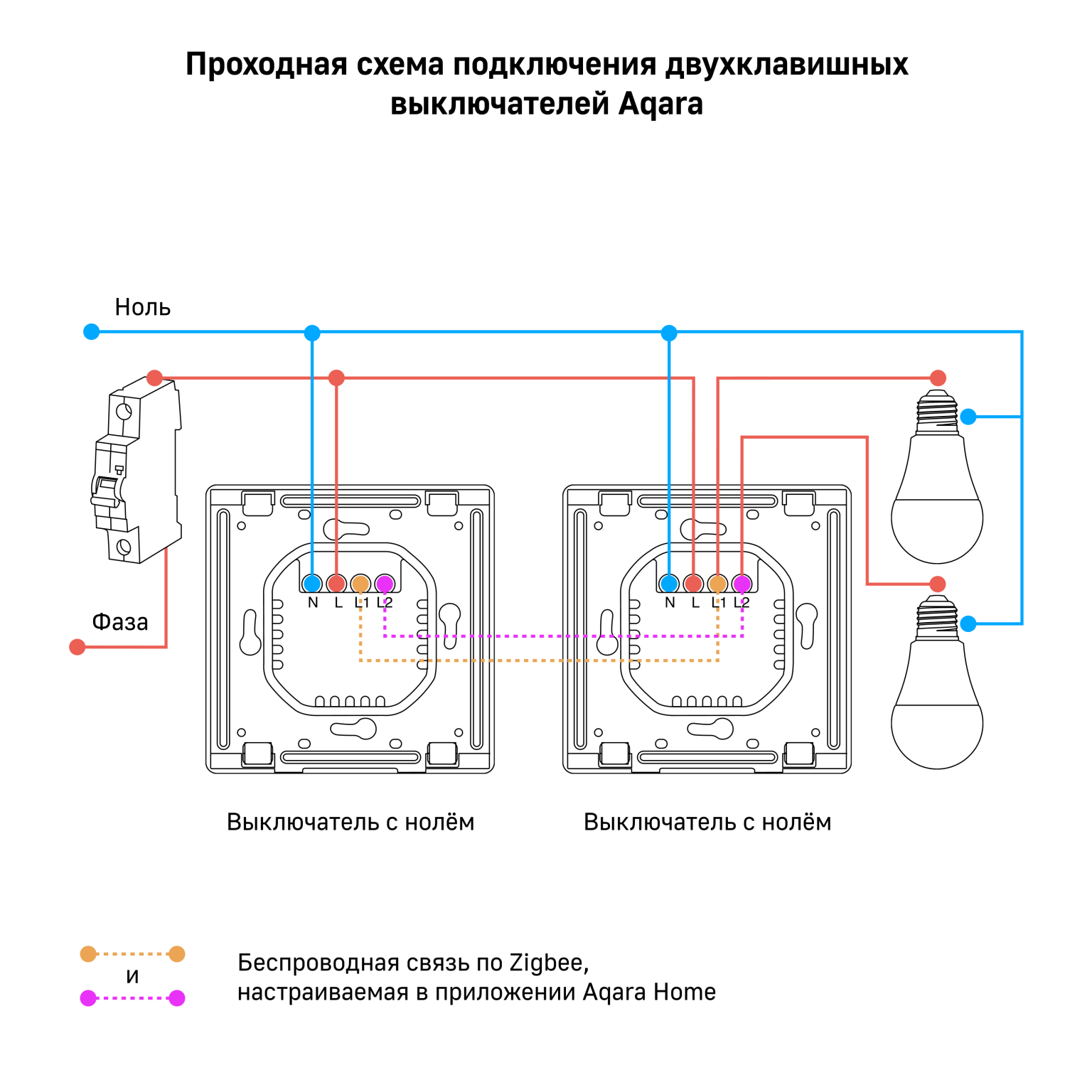 Проходная схема подключения двухклавишных выключателей Aqara

Ноль

Фаза

N L L1 L2

N L L1 L2

Выключатель с нолём

Выключатель с нолём

и

Беспроводная связь по Zigbee, настраиваемая в приложении Aqara Home