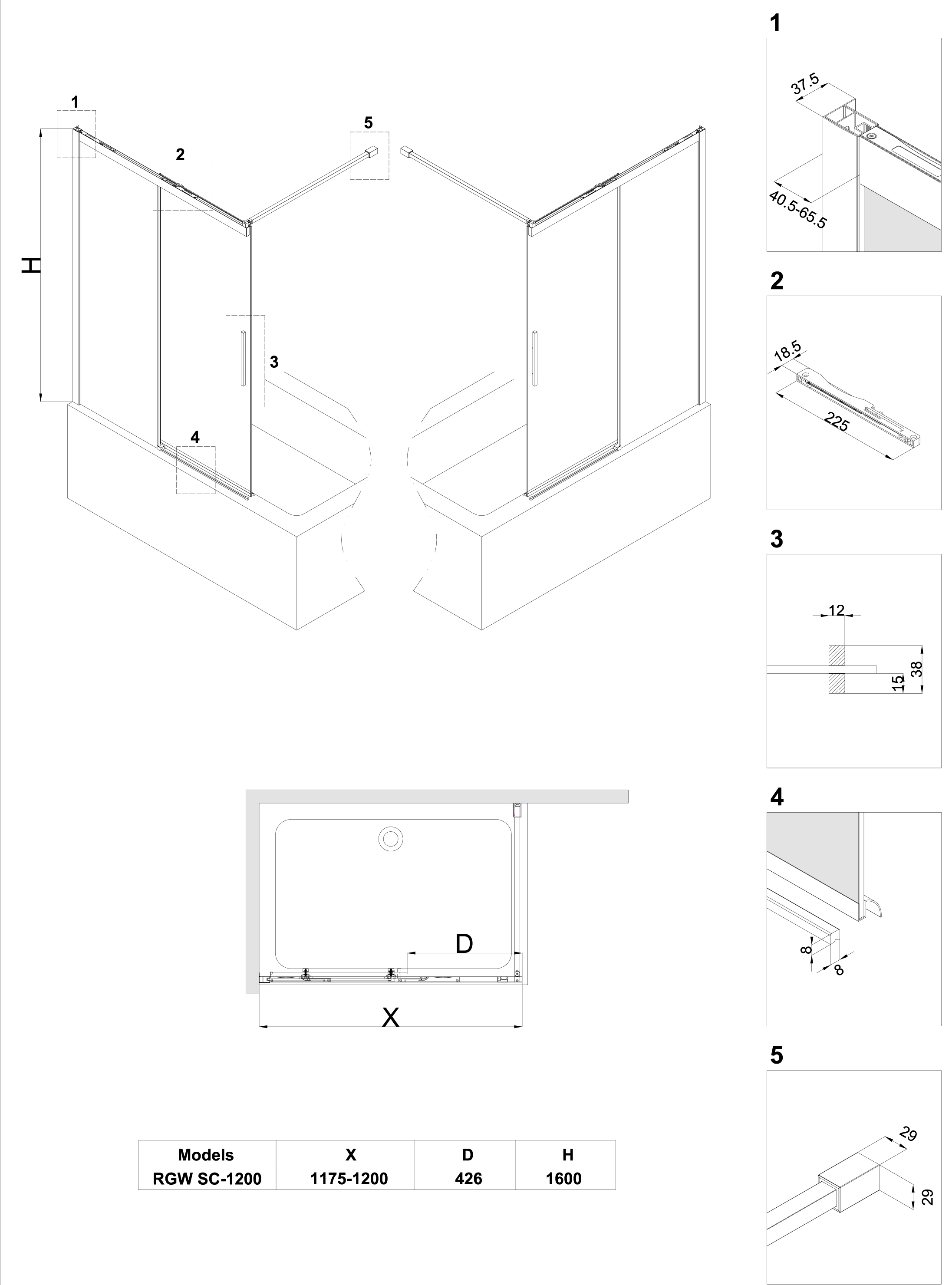 1

2

5

H

3

4

D

X

| Models | X | D | H |
|---|---|---|---|
| RGW SC-1200 | 1175-1200 | 426 | 1600 |

1

37.5

40.5-65.5

2

18.5

225

3

12

38

15

4

8

8

5

29

29