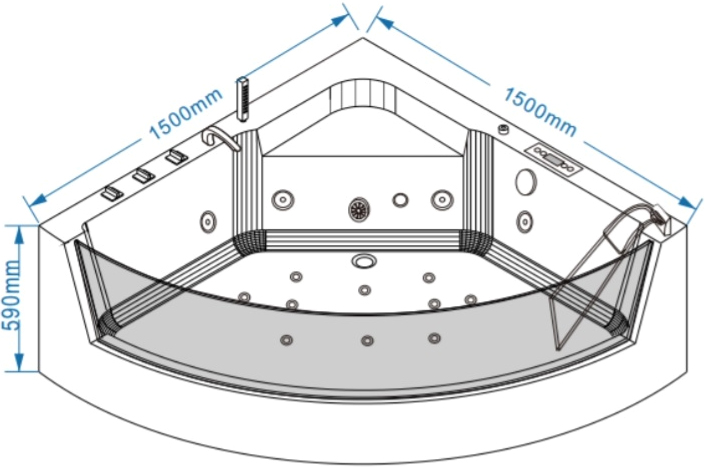 1500mm
1500mm
590mm