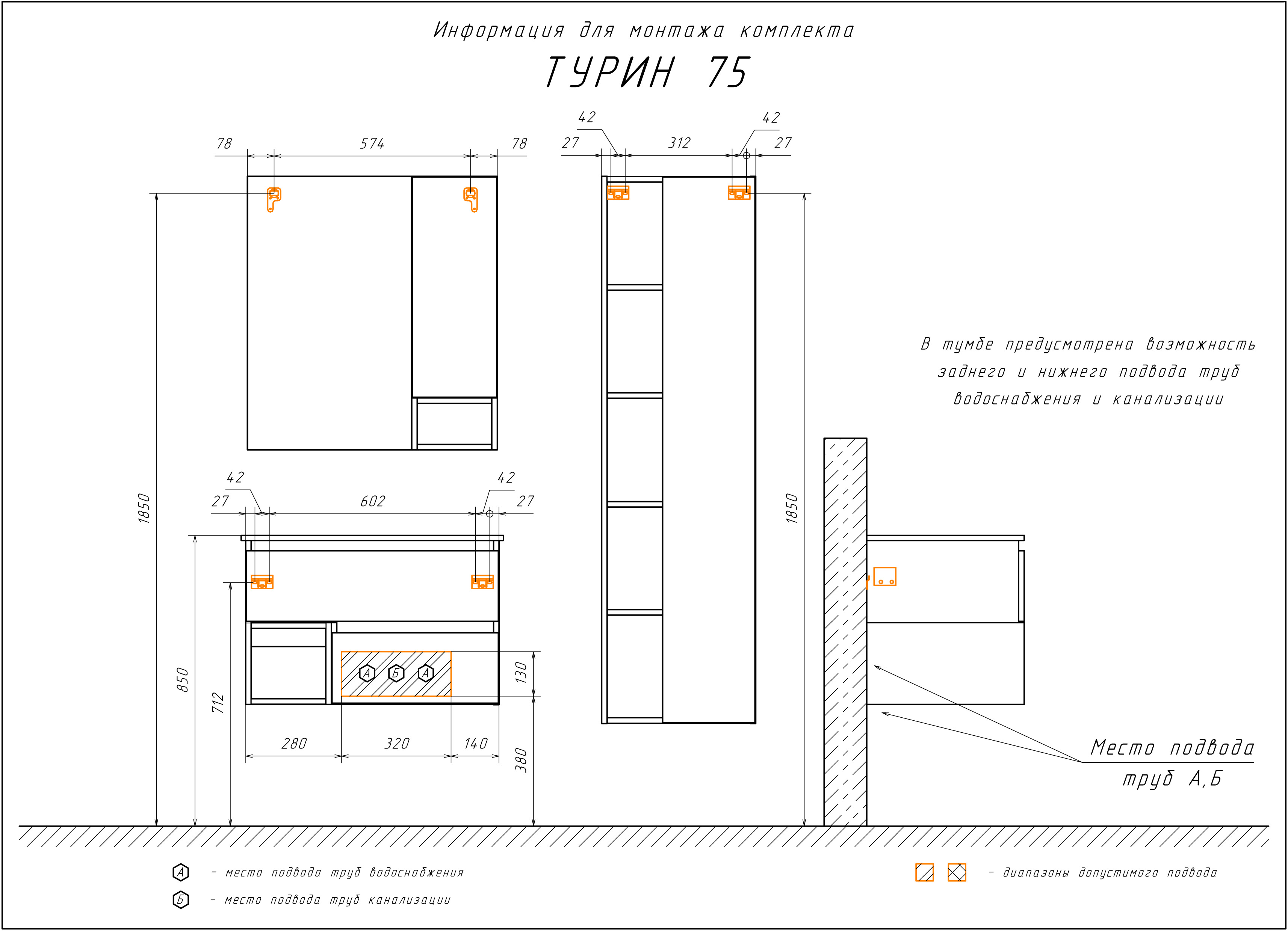 Информация для монтажа комплекта

ТУРИН 75

78 574 78

42 42
27 312 27

1850

1850

В тумбе предусмотрена возможность заднего и нижнего подвода труб водоснабжения и канализации

42 42
27 602 27

850 712

А Б А

130

380

280 320 140

Место подвода труб А,Б

А – место подвода труб водоснабжения

Б – место подвода труб канализации

– диапазоны допустимого подвода