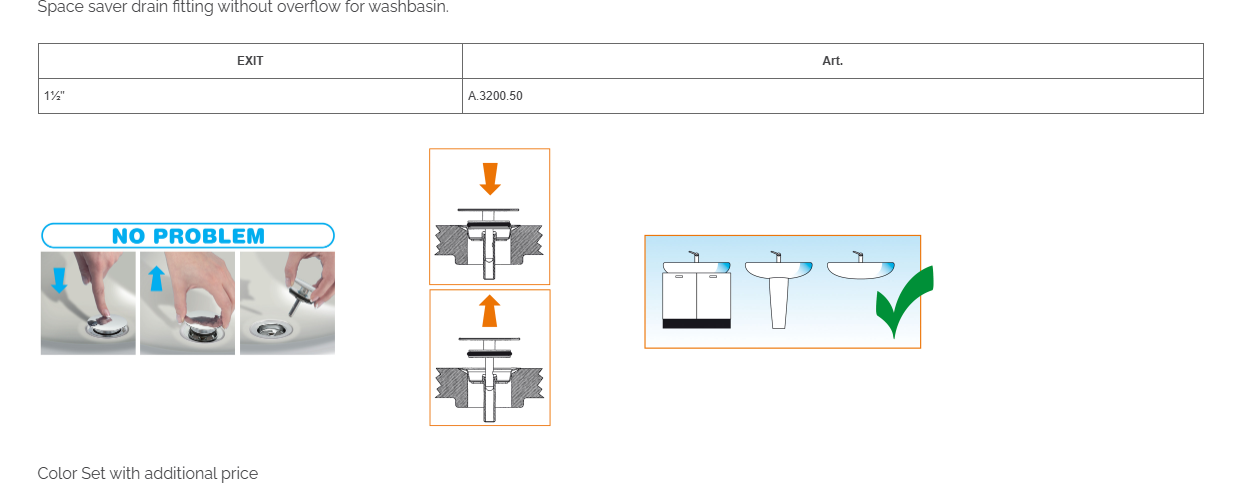 Space saver drain fitting without overflow for washbasin.

| EXIT | Art. |
|---|---|
| 1½" | A.3200.50 |

NO PROBLEM

Color Set with additional price