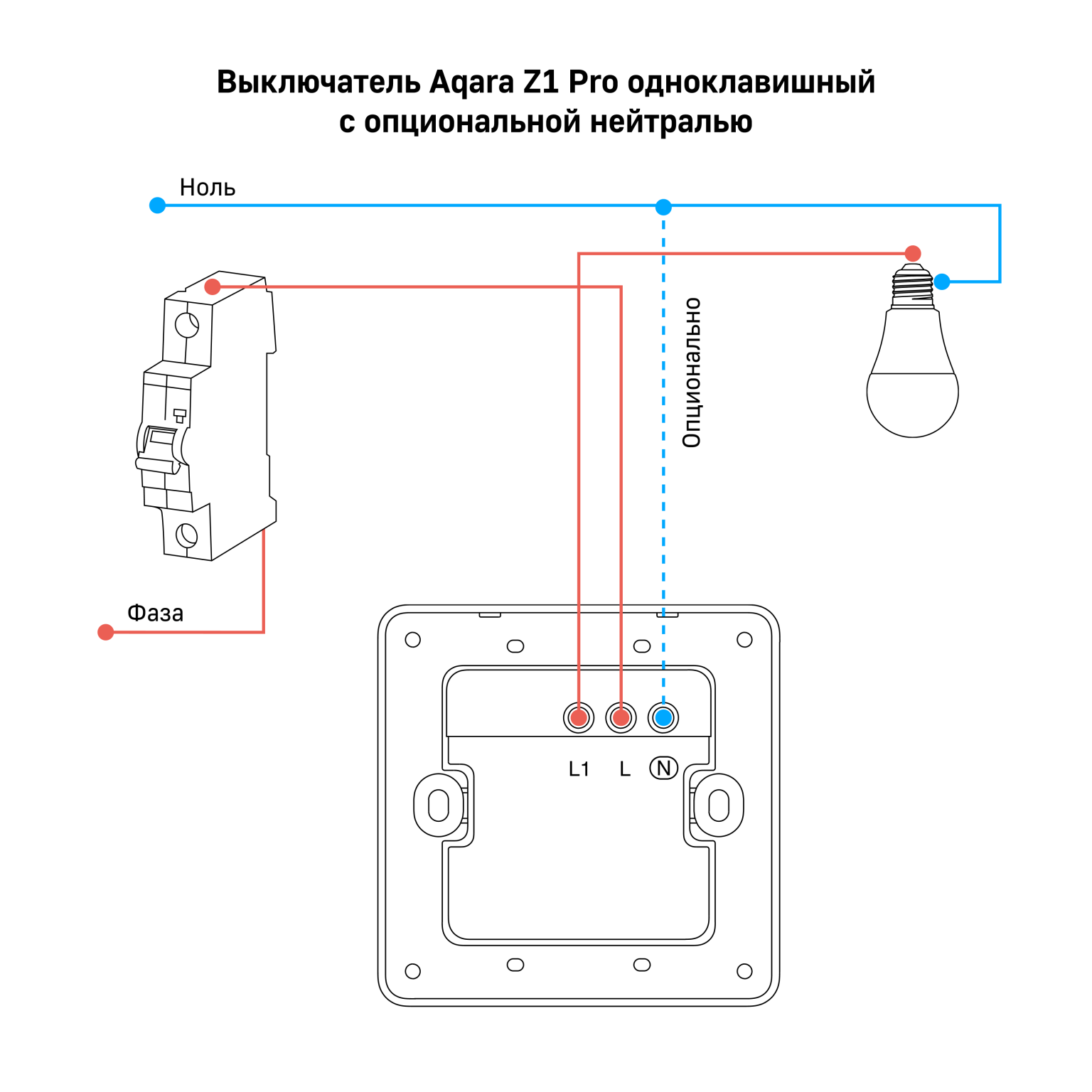 Выключатель Aqara Z1 Pro одноклавишный
с опциональной нейтралью

Ноль

Опционально

Фаза

L1 L N