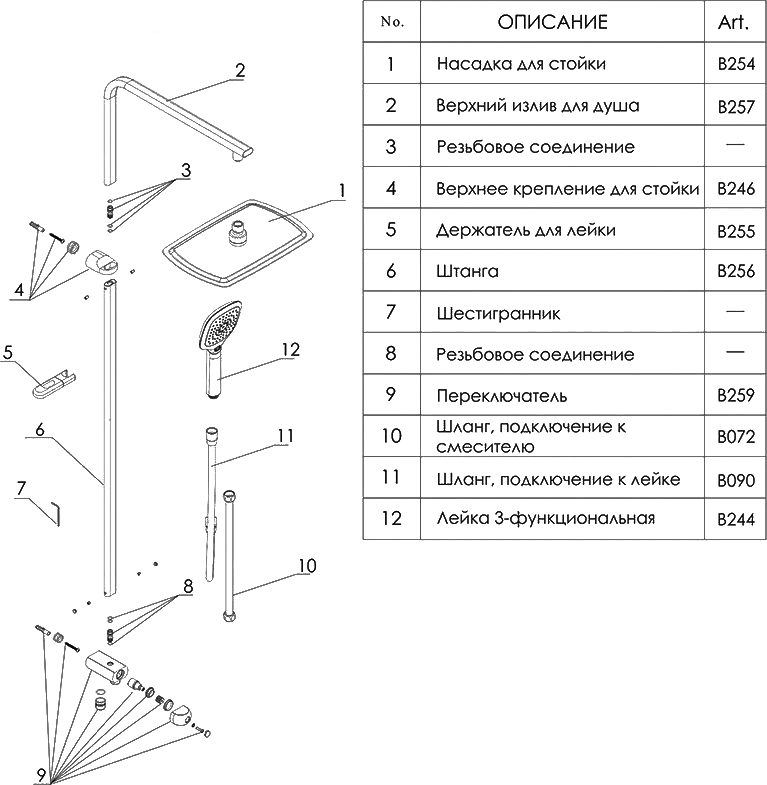 2
3
1
4
5
12
6
11
7
10
8
9

| No. | ОПИСАНИЕ | Art. |
|---|---|---|
| 1 | Насадка для стойки | B254 |
| 2 | Верхний излив для душа | B257 |
| 3 | Резьбовое соединение | — |
| 4 | Верхнее крепление для стойки | B246 |
| 5 | Держатель для лейки | B255 |
| 6 | Штанга | B256 |
| 7 | Шестигранник | — |
| 8 | Резьбовое соединение | — |
| 9 | Переключатель | B259 |
| 10 | Шланг, подключение к смесителю | B072 |
| 11 | Шланг, подключение к лейке | B090 |
| 12 | Лейка 3-функциональная | B244 |