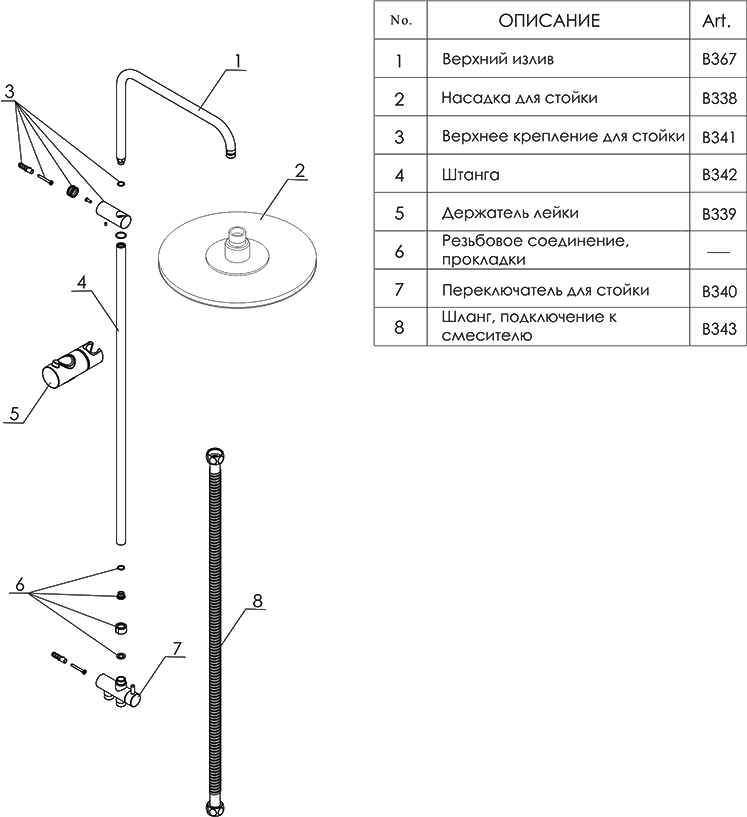 3

1

2

4

5

6

7

8

| No. | ОПИСАНИЕ | Art. |
|---|---|---|
| 1 | Верхний излив | B367 |
| 2 | Насадка для стойки | B338 |
| 3 | Верхнее крепление для стойки | B341 |
| 4 | Штанга | B342 |
| 5 | Держатель лейки | B339 |
| 6 | Резьбовое соединение, прокладки | — |
| 7 | Переключатель для стойки | B340 |
| 8 | Шланг, подключение к смесителю | B343 |