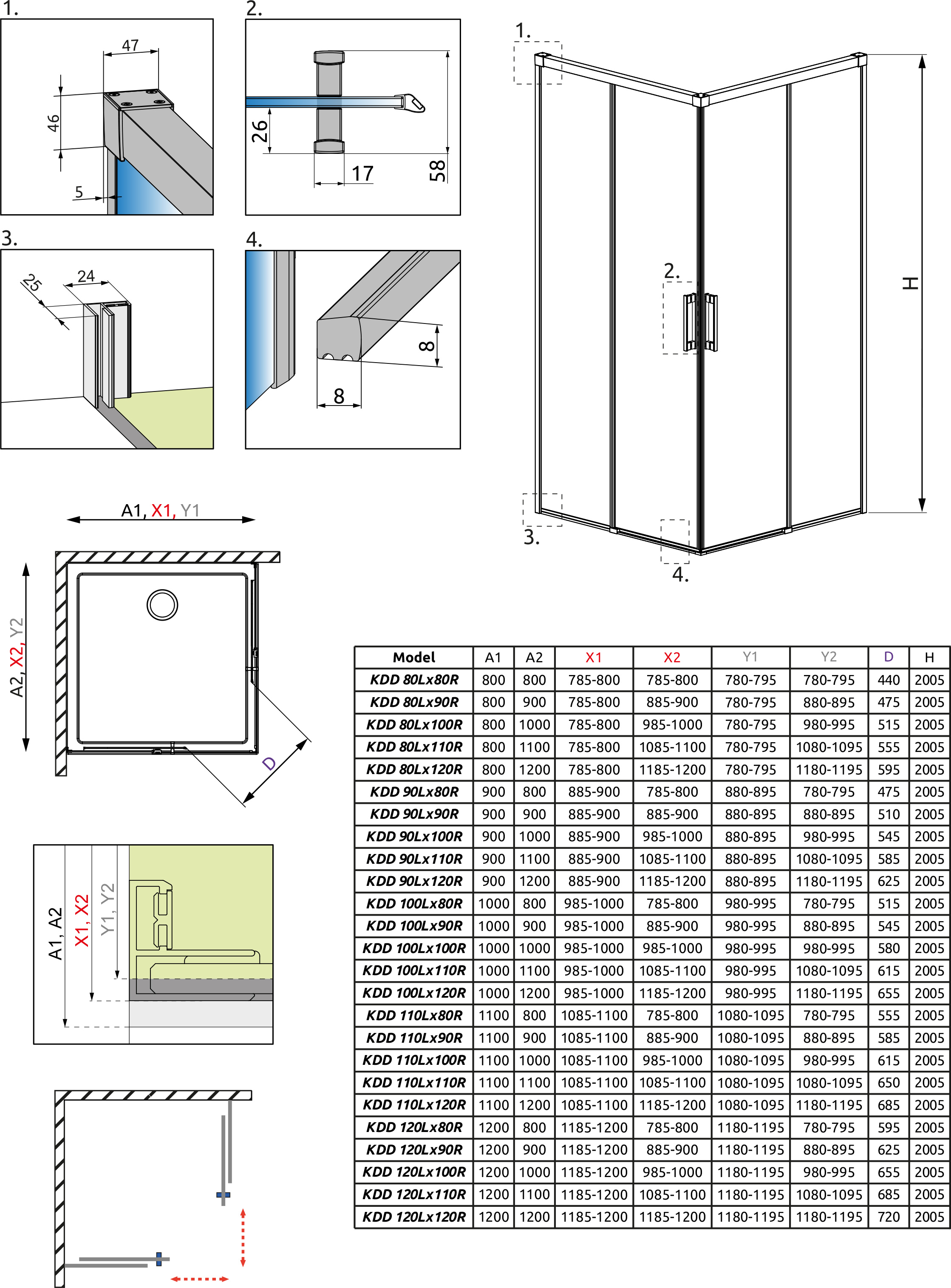 1.

47

46

5

2.

26

17

58

3.

25

24

4.

8

8

1.

2.

H

3.

4.

A1, X1, Y1

A2, X2, Y2

D

A1, A2

X1, X2

Y1, Y2

| Model | A1 | A2 | X1 | X2 | Y1 | Y2 | D | H |
|---|---|---|---|---|---|---|---|---|
| KDD 80Lx80R | 800 | 800 | 785-800 | 785-800 | 780-795 | 780-795 | 440 | 2005 |
| KDD 80Lx90R | 800 | 900 | 785-800 | 885-900 | 780-795 | 880-895 | 475 | 2005 |
| KDD 80Lx100R | 800 | 1000 | 785-800 | 985-1000 | 780-795 | 980-995 | 515 | 2005 |
| KDD 80Lx110R | 800 | 1100 | 785-800 | 1085-1100 | 780-795 | 1080-1095 | 555 | 2005 |
| KDD 80Lx120R | 800 | 1200 | 785-800 | 1185-1200 | 780-795 | 1180-1195 | 595 | 2005 |
| KDD 90Lx80R | 900 | 800 | 885-900 | 785-800 | 880-895 | 780-795 | 475 | 2005 |
| KDD 90Lx90R | 900 | 900 | 885-900 | 885-900 | 880-895 | 880-895 | 510 | 2005 |
| KDD 90Lx100R | 900 | 1000 | 885-900 | 985-1000 | 880-895 | 980-995 | 545 | 2005 |
| KDD 90Lx110R | 900 | 1100 | 885-900 | 1085-1100 | 880-895 | 1080-1095 | 585 | 2005 |
| KDD 90Lx120R | 900 | 1200 | 885-900 | 1185-1200 | 880-895 | 1180-1195 | 625 | 2005 |
| KDD 100Lx80R | 1000 | 800 | 985-1000 | 785-800 | 980-995 | 780-795 | 515 | 2005 |
| KDD 100Lx90R | 1000 | 900 | 985-1000 | 885-900 | 980-995 | 880-895 | 545 | 2005 |
| KDD 100Lx100R | 1000 | 1000 | 985-1000 | 985-1000 | 980-995 | 980-995 | 580 | 2005 |
| KDD 100Lx110R | 1000 | 1100 | 985-1000 | 1085-1100 | 980-995 | 1080-1095 | 615 | 2005 |
| KDD 100Lx120R | 1000 | 1200 | 985-1000 | 1185-1200 | 980-995 | 1180-1195 | 655 | 2005 |
| KDD 110Lx80R | 1100 | 800 | 1085-1100 | 785-800 | 1080-1095 | 780-795 | 555 | 2005 |
| KDD 110Lx90R | 1100 | 900 | 1085-1100 | 885-900 | 1080-1095 | 880-895 | 585 | 2005 |
| KDD 110Lx100R | 1100 | 1000 | 1085-1100 | 985-1000 | 1080-1095 | 980-995 | 615 | 2005 |
| KDD 110Lx110R | 1100 | 1100 | 1085-1100 | 1085-1100 | 1080-1095 | 1080-1095 | 650 | 2005 |
| KDD 110Lx120R | 1100 | 1200 | 1085-1100 | 1185-1200 | 1080-1095 | 1180-1195 | 685 | 2005 |
| KDD 120Lx80R | 1200 | 800 | 1185-1200 | 785-800 | 1180-1195 | 780-795 | 595 | 2005 |
| KDD 120Lx90R | 1200 | 900 | 1185-1200 | 885-900 | 1180-1195 | 880-895 | 625 | 2005 |
| KDD 120Lx100R | 1200 | 1000 | 1185-1200 | 985-1000 | 1180-1195 | 980-995 | 655 | 2005 |
| KDD 120Lx110R | 1200 | 1100 | 1185-1200 | 1085-1100 | 1180-1195 | 1080-1095 | 685 | 2005 |
| KDD 120Lx120R | 1200 | 1200 | 1185-1200 | 1185-1200 | 1180-1195 | 1180-1195 | 720 | 2005 |