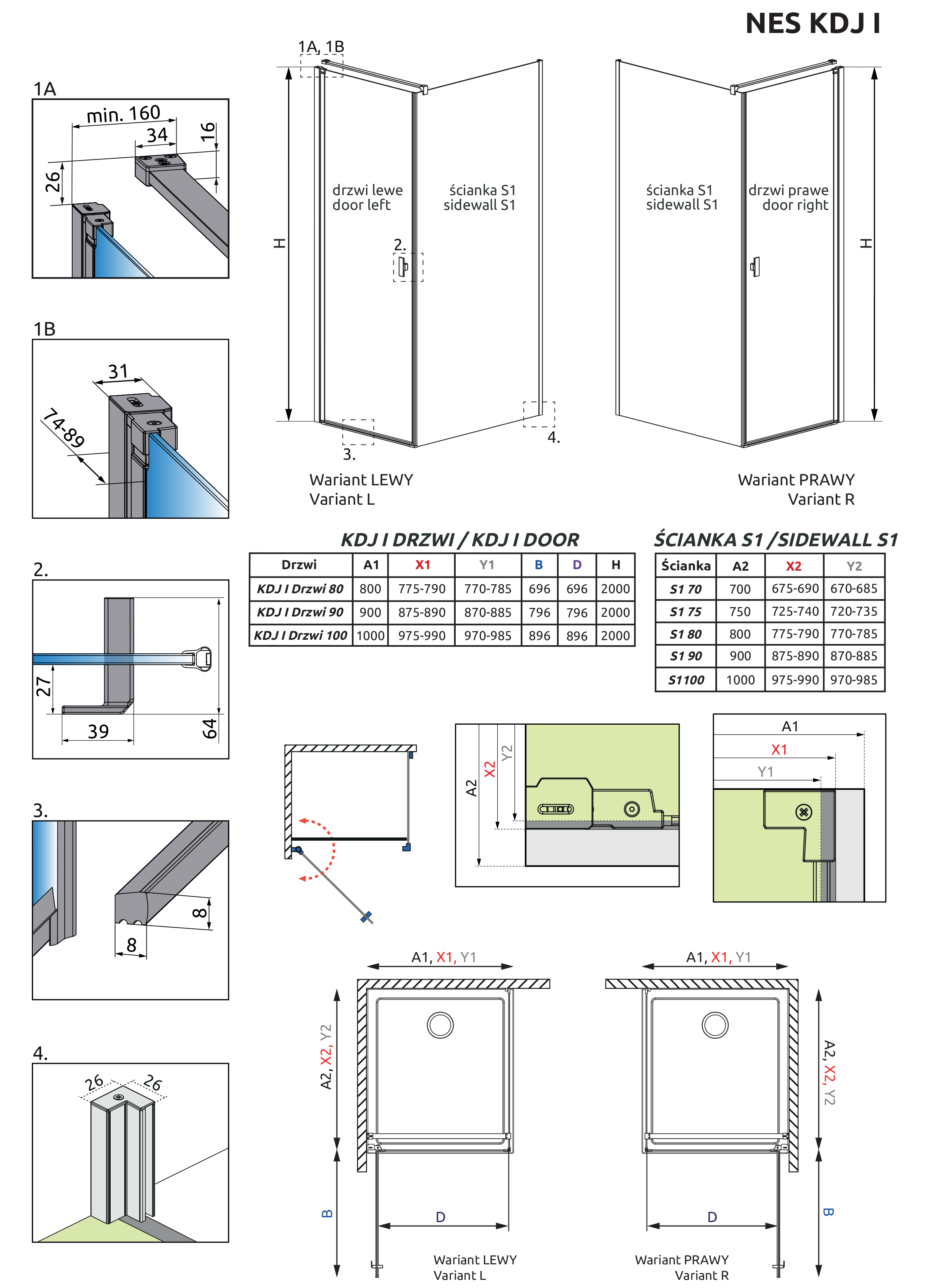 NES KDJ I

1A

min. 160
34
16
26

1B

31
74-89

2.

27
39
64

3.

8
8

4.

26
26

1A, 1B

H

drzwi lewe
door left

ścianka S1
sidewall S1

2.

3.

4.

Wariant LEWY
Variant L

ścianka S1
sidewall S1

drzwi prawe
door right

H

Wariant PRAWY
Variant R

KDJ I DRZWI / KDJ I DOOR

| Drzwi | A1 | X1 | Y1 | B | D | H |
|---|---|---|---|---|---|---|
| KDJ I Drzwi 80 | 800 | 775-790 | 770-785 | 696 | 696 | 2000 |
| KDJ I Drzwi 90 | 900 | 875-890 | 870-885 | 796 | 796 | 2000 |
| KDJ I Drzwi 100 | 1000 | 975-990 | 970-985 | 896 | 896 | 2000 |

ŚCIANKA S1 / SIDEWALL S1

| Ścianka | A2 | X2 | Y2 |
|---|---|---|---|
| S1 70 | 700 | 675-690 | 670-685 |
| S1 75 | 750 | 725-740 | 720-735 |
| S1 80 | 800 | 775-790 | 770-785 |
| S1 90 | 900 | 875-890 | 870-885 |
| S1100 | 1000 | 975-990 | 970-985 |

A2
X2
Y2

A1
X1
Y1

A1, X1, Y1

A2, X2, Y2

B

D

Wariant LEWY
Variant L

A1, X1, Y1

A2, X2, Y2

B

D

Wariant PRAWY
Variant R