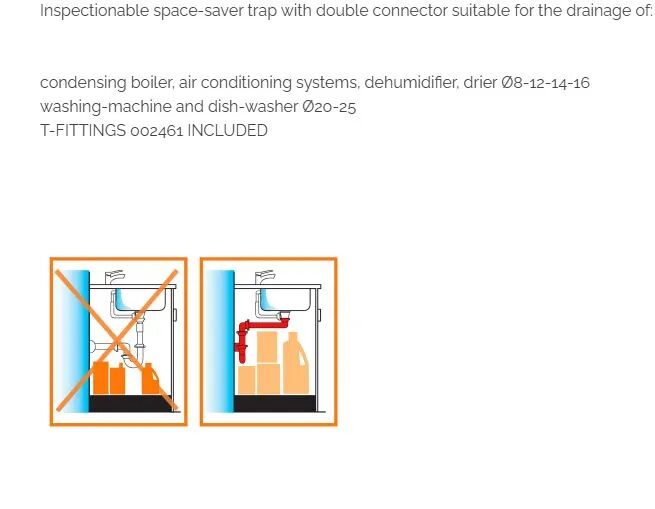 Inspectionable space-saver trap with double connector suitable for the drainage of:

condensing boiler, air conditioning systems, dehumidifier, drier Ø8-12-14-16
washing-machine and dish-washer Ø20-25
T-FITTINGS 002461 INCLUDED