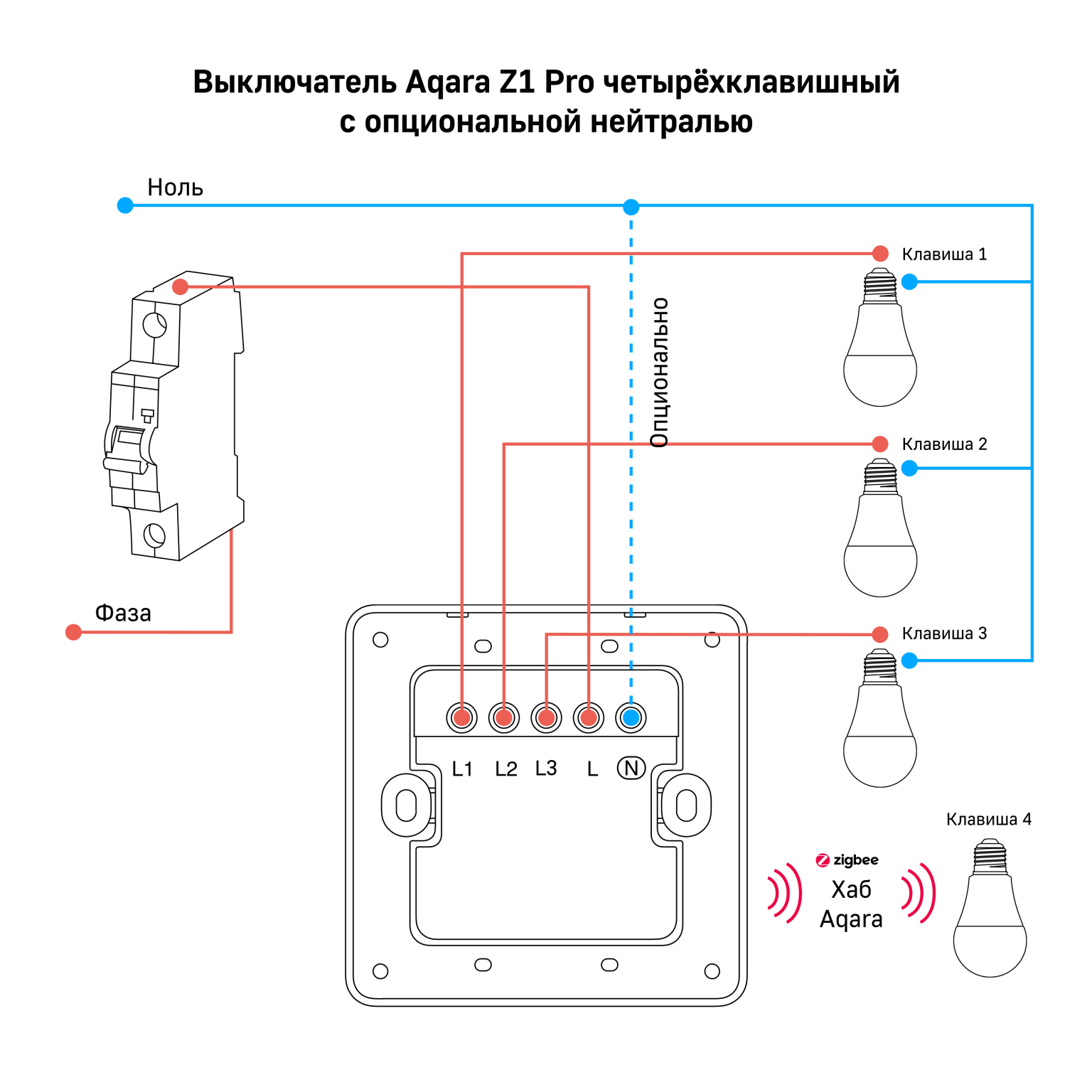 Выключатель Aqara Z1 Pro четырёхклавишный с опциональной нейтралью

Ноль

Клавиша 1

Опционально

Клавиша 2

Фаза

Клавиша 3

L1 L2 L3 L N

Клавиша 4

zigbee

Хаб Aqara