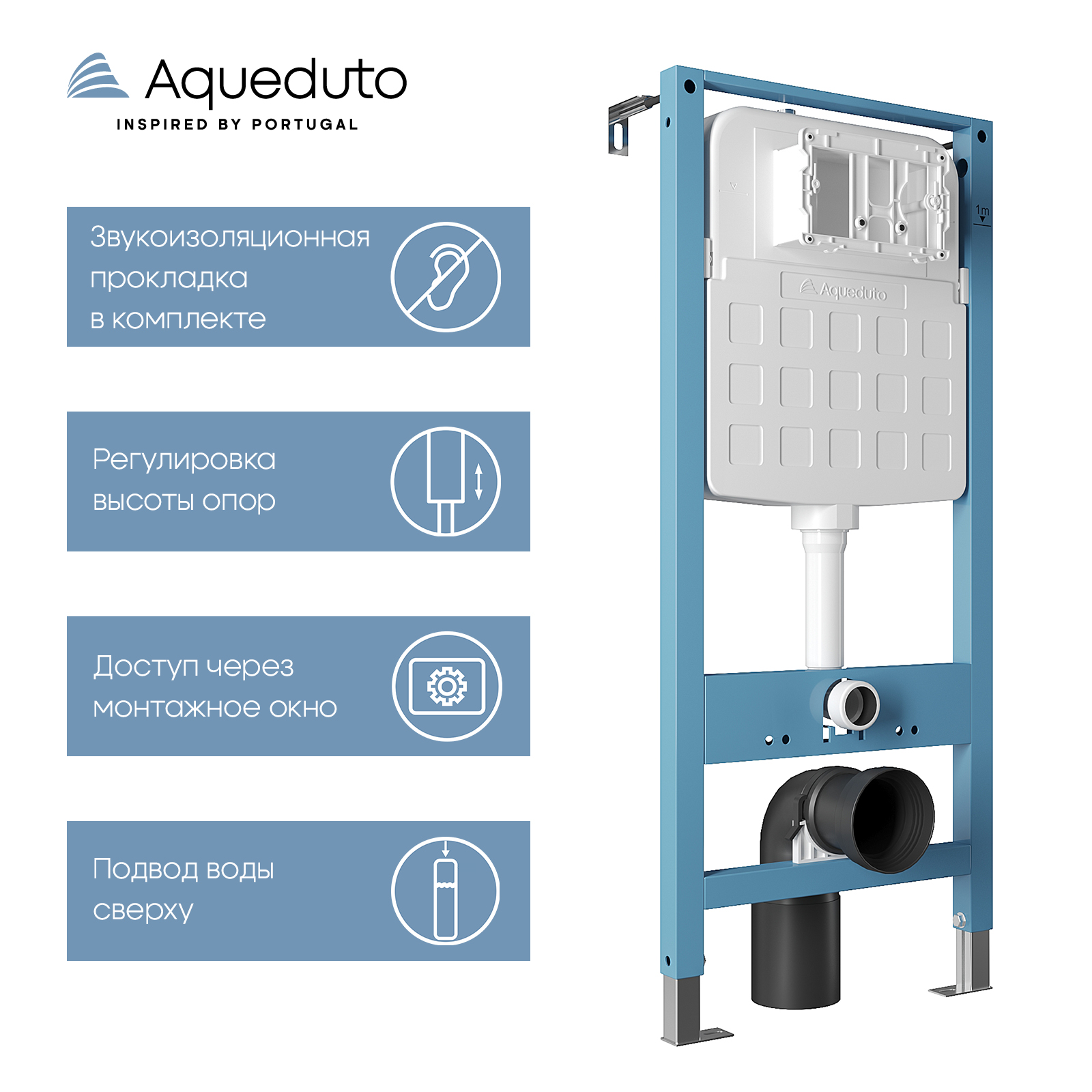 Aqueduto
INSPIRED BY PORTUGAL

Звукоизоляционная прокладка в комплекте

Регулировка высоты опор

Доступ через монтажное окно

Подвод воды сверху

Aqueduto

1m