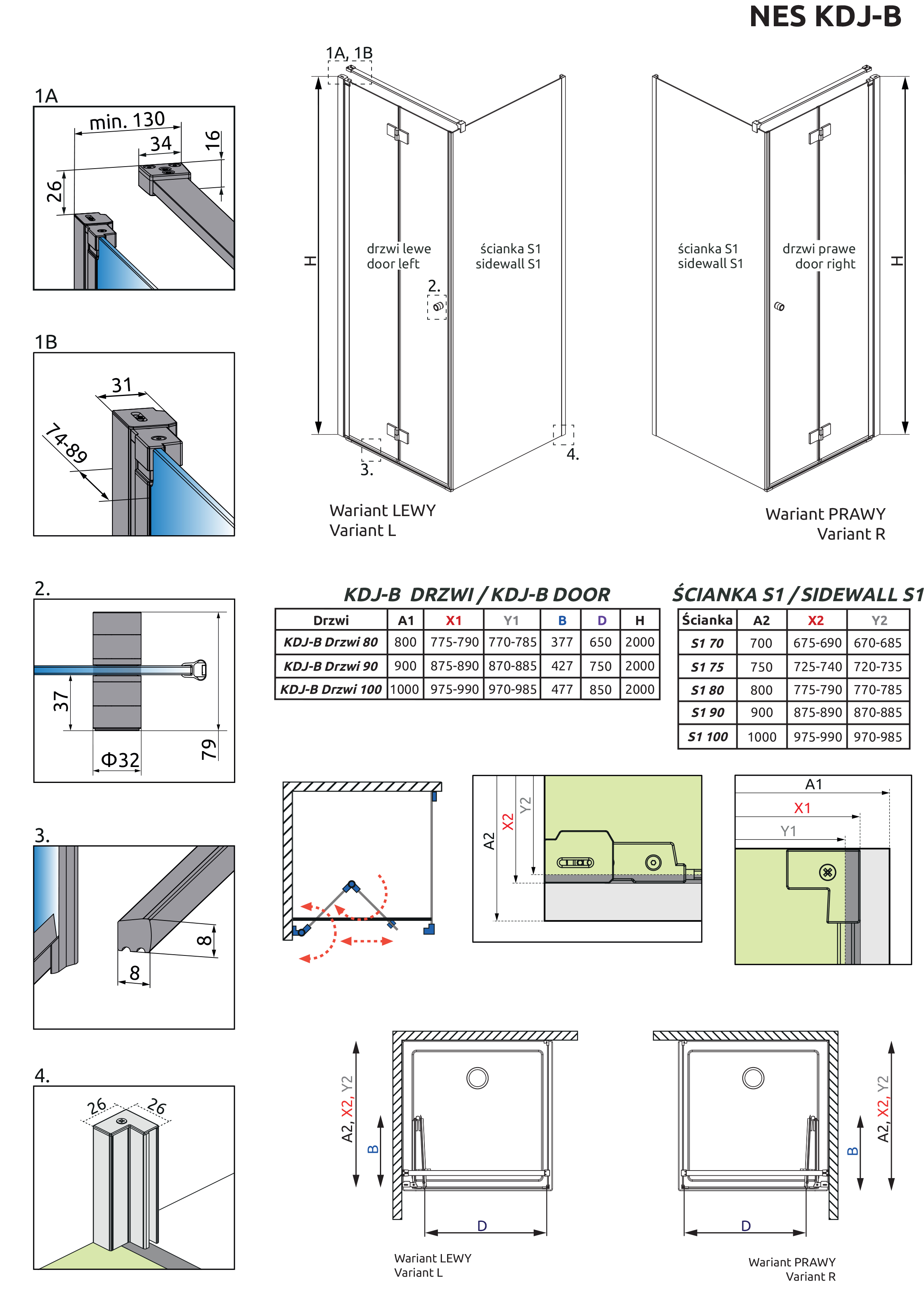 NES KDJ-B

1A
min. 130
34
16
26

1B
31
74-89

2.
37
Φ32
79

3.
8
8

4.
26
26

1A, 1B
H
drzwi lewe
door left
ścianka S1
sidewall S1
2.
3.
4.
Wariant LEWY
Variant L

ścianka S1
sidewall S1
drzwi prawe
door right
H
Wariant PRAWY
Variant R

KDJ-B DRZWI / KDJ-B DOOR

| Drzwi | A1 | X1 | Y1 | B | D | H |
|---|---|---|---|---|---|---|
| KDJ-B Drzwi 80 | 800 | 775-790 | 770-785 | 377 | 650 | 2000 |
| KDJ-B Drzwi 90 | 900 | 875-890 | 870-885 | 427 | 750 | 2000 |
| KDJ-B Drzwi 100 | 1000 | 975-990 | 970-985 | 477 | 850 | 2000 |

ŚCIANKA S1 / SIDEWALL S1

| Ścianka | A2 | X2 | Y2 |
|---|---|---|---|
| S1 70 | 700 | 675-690 | 670-685 |
| S1 75 | 750 | 725-740 | 720-735 |
| S1 80 | 800 | 775-790 | 770-785 |
| S1 90 | 900 | 875-890 | 870-885 |
| S1 100 | 1000 | 975-990 | 970-985 |

A2
X2
Y2

A1
X1
Y1

A2, X2, Y2
B
D
Wariant LEWY
Variant L

A2, X2, Y2
B
D
Wariant PRAWY
Variant R