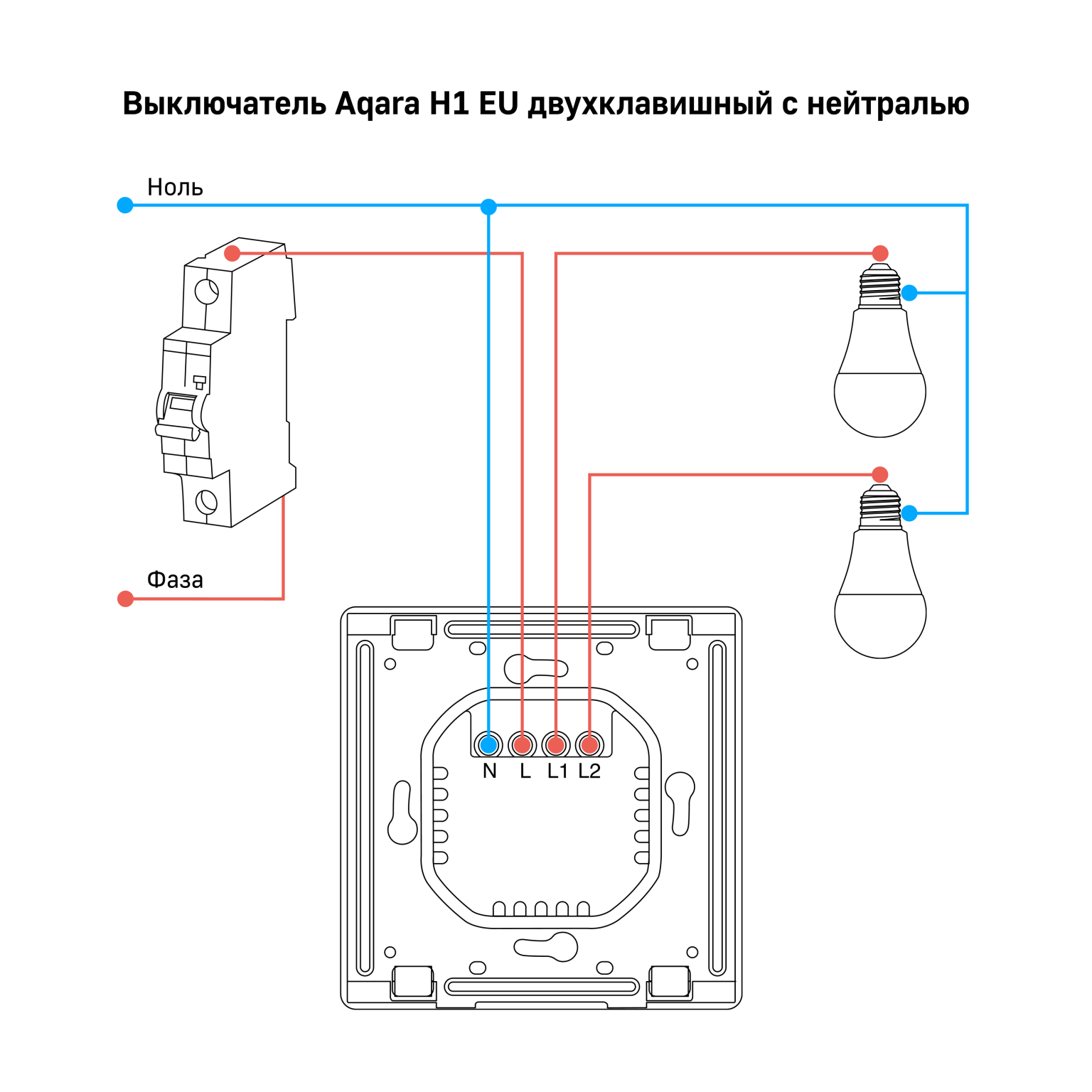 Выключатель Aqara H1 EU двухклавишный с нейтралью

Ноль

Фаза

N L L1 L2