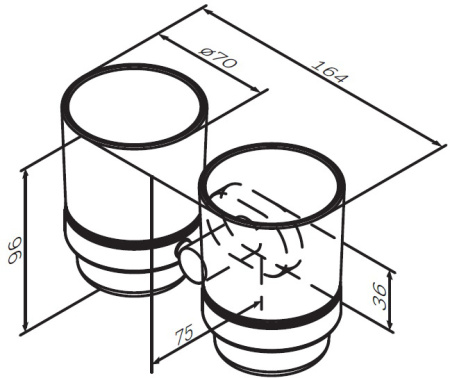 ø70
164
96
36
75