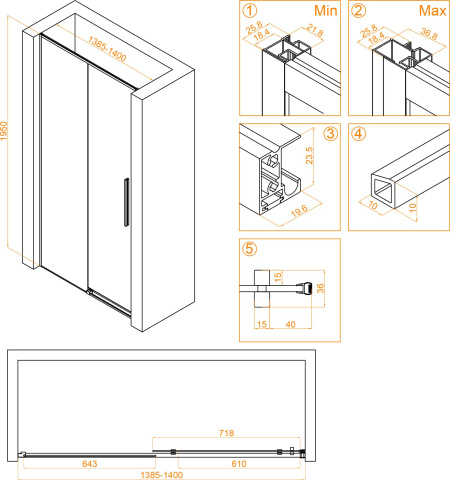 1950

1385-1400

① Min

25.8
18.4
21.8

② Max

25.8
18.4
36.8

③

23.5
19.6

④

10
10

⑤

15
36
15
40

718
643
610
1385-1400