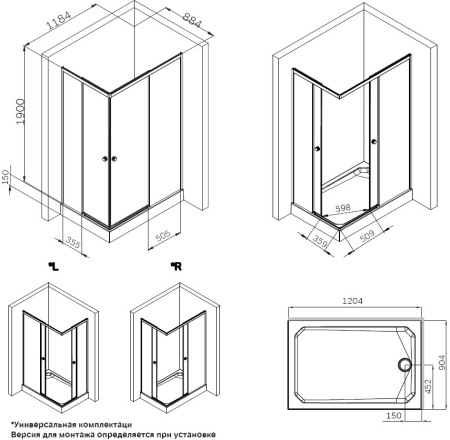 1184
884
1900
150
355
505
598
359
509
*L
*R
1204
904
452
150
*Универсальная комплектаци
Версия для монтажа определяется при установке