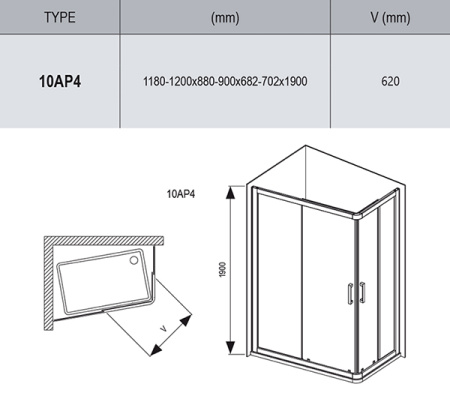 | TYPE | (mm) | V (mm) |
|---|---|---|
| 10AP4 | 1180-1200x880-900x682-702x1900 | 620 |

10AP4

V

1900