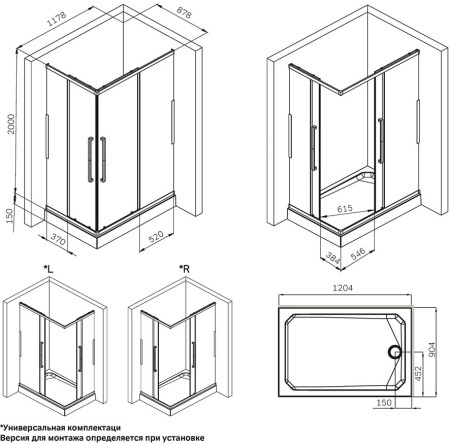 1178
878
2000
150
370
520
615
384
546
*L
*R
1204
904
452
150
*Универсальная комплектаци
Версия для монтажа определяется при установке