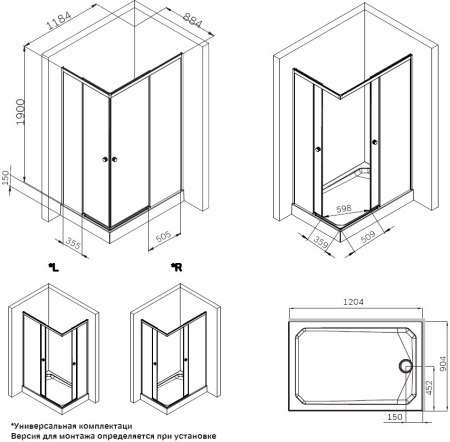 1184
884
1900
150
355
505
598
359
509
*L
*R
1204
904
452
150
*Универсальная комплектаци
Версия для монтажа определяется при установке