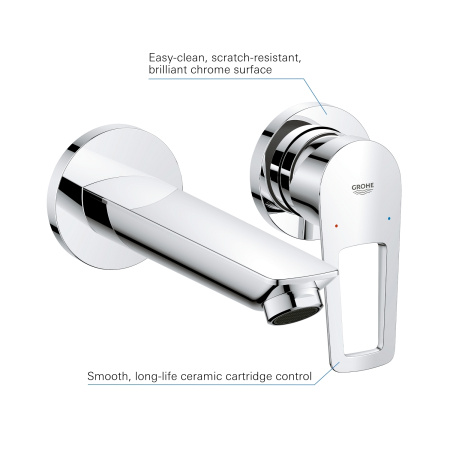 Easy-clean, scratch-resistant, brilliant chrome surface

GROHE

Smooth, long-life ceramic cartridge control