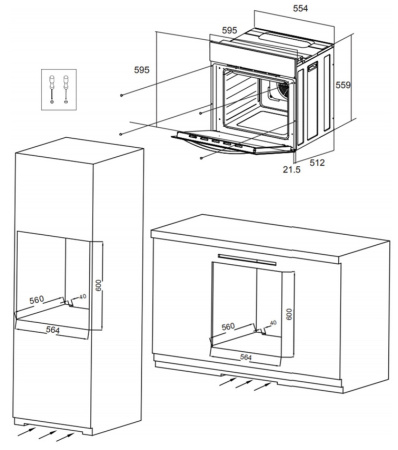 554

595

595

559

21.5

512

600

560

40

564

600

560

40

564