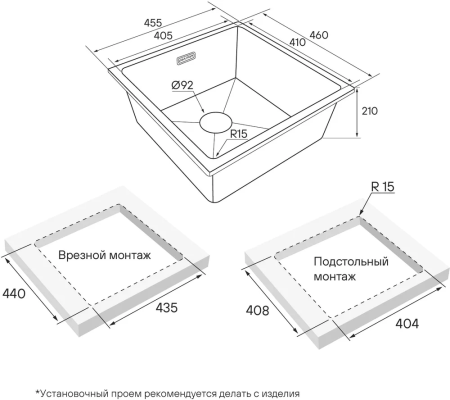 455
405
410
460
Ø92
210
R15

R 15

Врезной монтаж
440
435

Подстольный монтаж
408
404

*Установочный проем рекомендуется делать с изделия