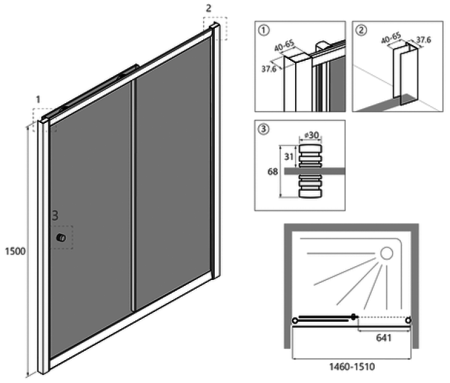 2
1
3
1500
①
40-65
37.6
②
40-65
37.6
③
ø30
31
68
641
1460-1510