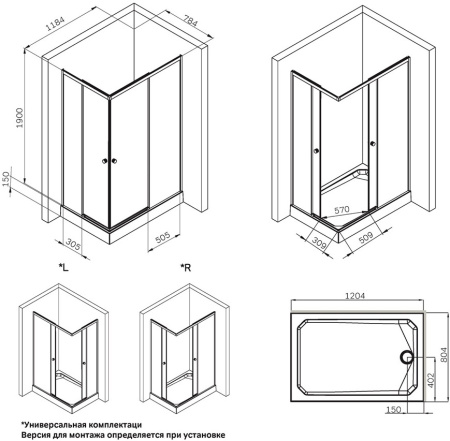 1184
784
1900
150
305
505
570
309
509
*L
*R
1204
804
402
150
*Универсальная комплектаци
Версия для монтажа определяется при установке