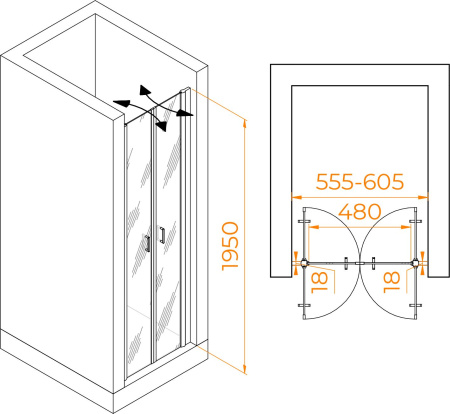 1950

555-605

480

18

18