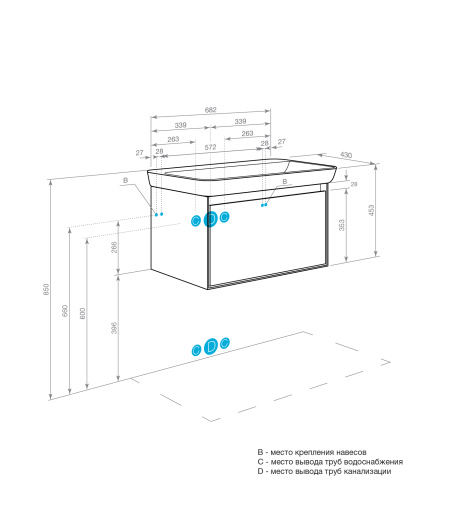 682
339
339
263
263
27
28
572
28
27
430
B
B
28
453
353
C
D
C
286
850
660
600
396
C
D
C

B - место крепления навесов
C - место вывода труб водоснабжения
D - место вывода труб канализации