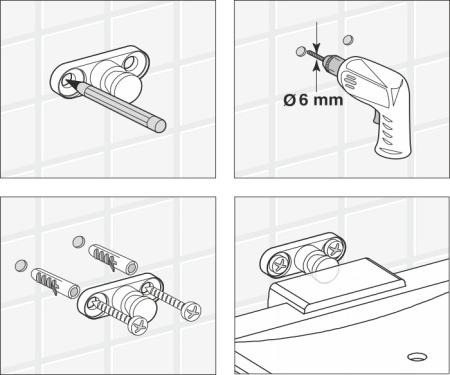 Ø 6 mm