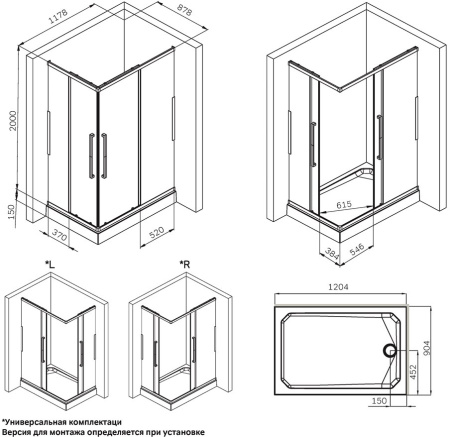 1178
878
2000
150
370
520
615
384
546
*L
*R
1204
904
452
150
*Универсальная комплектаци
Версия для монтажа определяется при установке