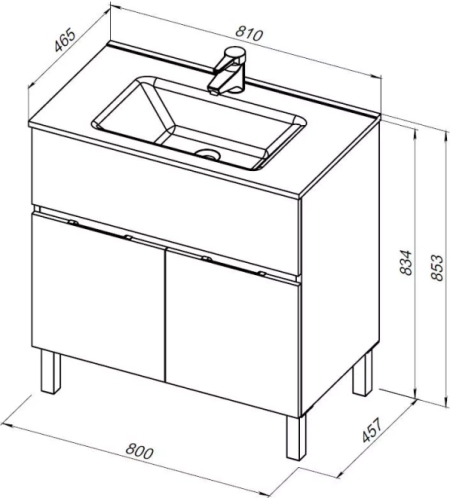 465
810
834
853
457
800