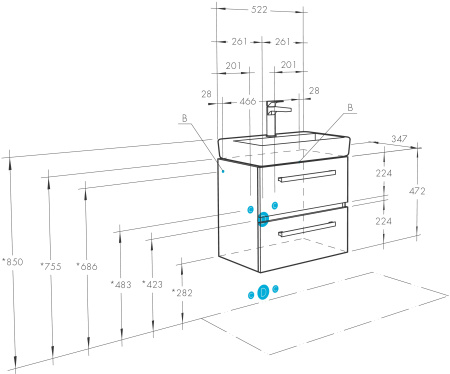 522
261 261
201 201
28 466 28
B B
347
224
472
224
*850 *755 *686
*483 *423 *282
C C
D
C D C