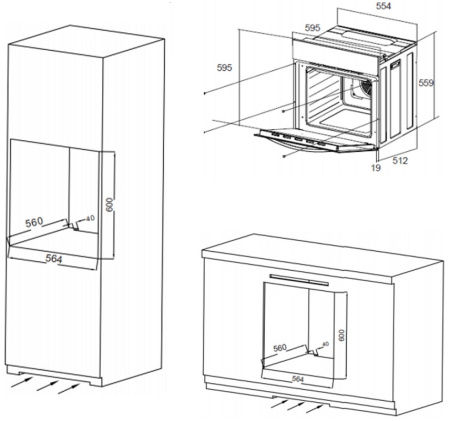 554
595
595
559
19
512
600
560
40
564
600
560
40
564