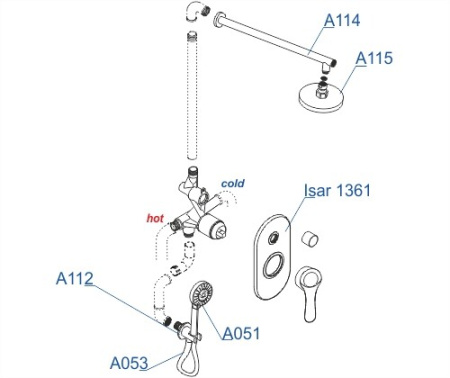 A114

A115

cold

Isar 1361

hot

A112

A051

A053