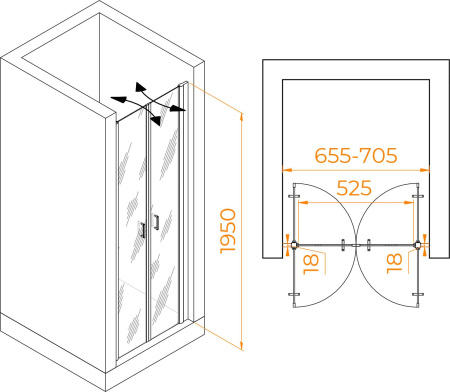 1950

655-705

525

18

18