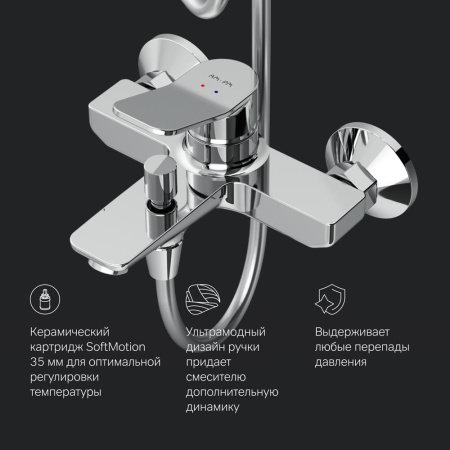 AM·PM

Керамический картридж SoftMotion 35 мм для оптимальной регулировки температуры

Ультрамодный дизайн ручки придает смесителю дополнительную динамику

Выдерживает любые перепады давления