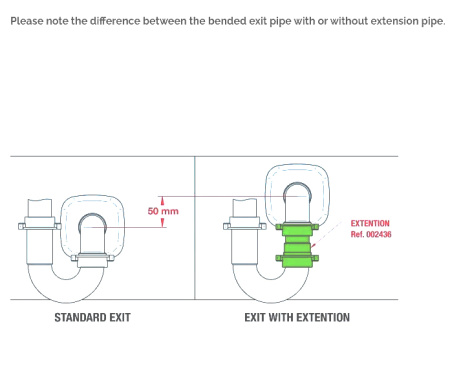 Please note the difference between the bended exit pipe with or without extension pipe.

50 mm

EXTENTION
Ref. 002436

STANDARD EXIT

EXIT WITH EXTENTION