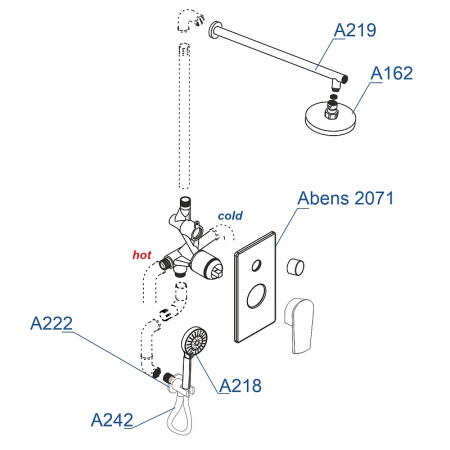 A219

A162

Abens 2071

cold

hot

A222

A218

A242