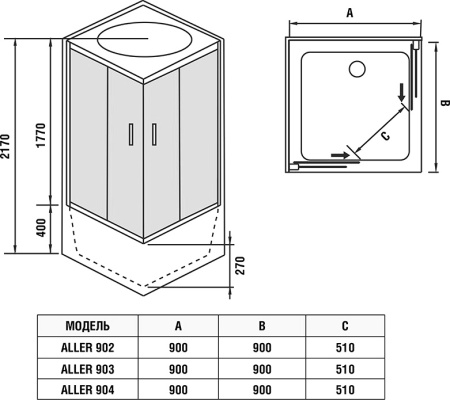 2170
1770
400
270
A
B
C

| МОДЕЛЬ | A | B | C |
|---|---|---|---|
| ALLER 902 | 900 | 900 | 510 |
| ALLER 903 | 900 | 900 | 510 |
| ALLER 904 | 900 | 900 | 510 |