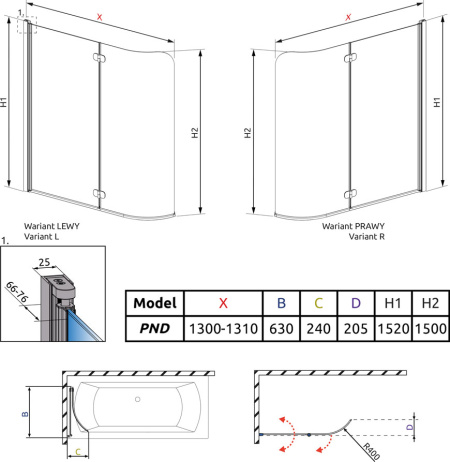 1.

X

H1

H2

X

H2

H1

Wariant LEWY
Variant L

Wariant PRAWY
Variant R

1.

25

66-76

| Model | X | B | C | D | H1 | H2 |
|---|---|---|---|---|---|---|
| PND | 1300-1310 | 630 | 240 | 205 | 1520 | 1500 |

B

C

D

R400